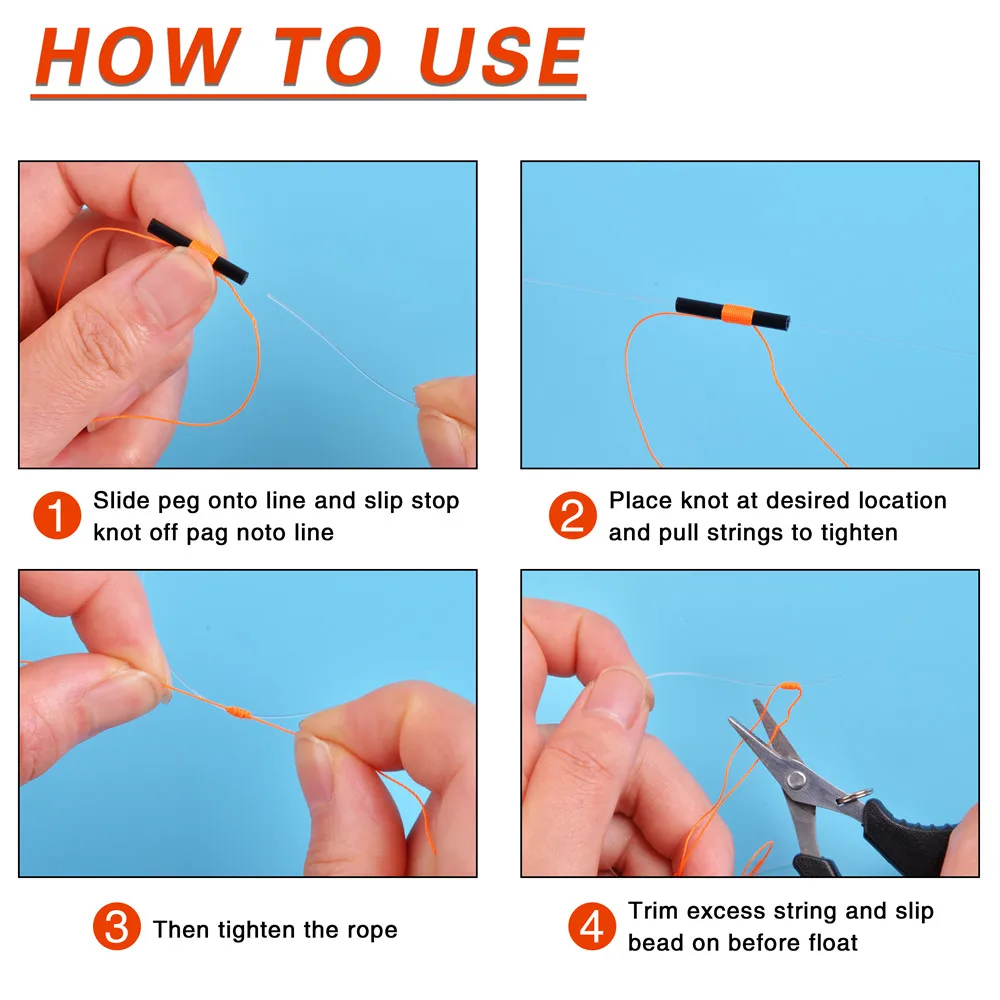 HOW TO USE

1 Slide peg onto line and slip stop knot off pag noto line

2 Place knot at desired location and pull strings to tighten

3 Then tighten the rope

4 Trim excess string and slip bead on before float