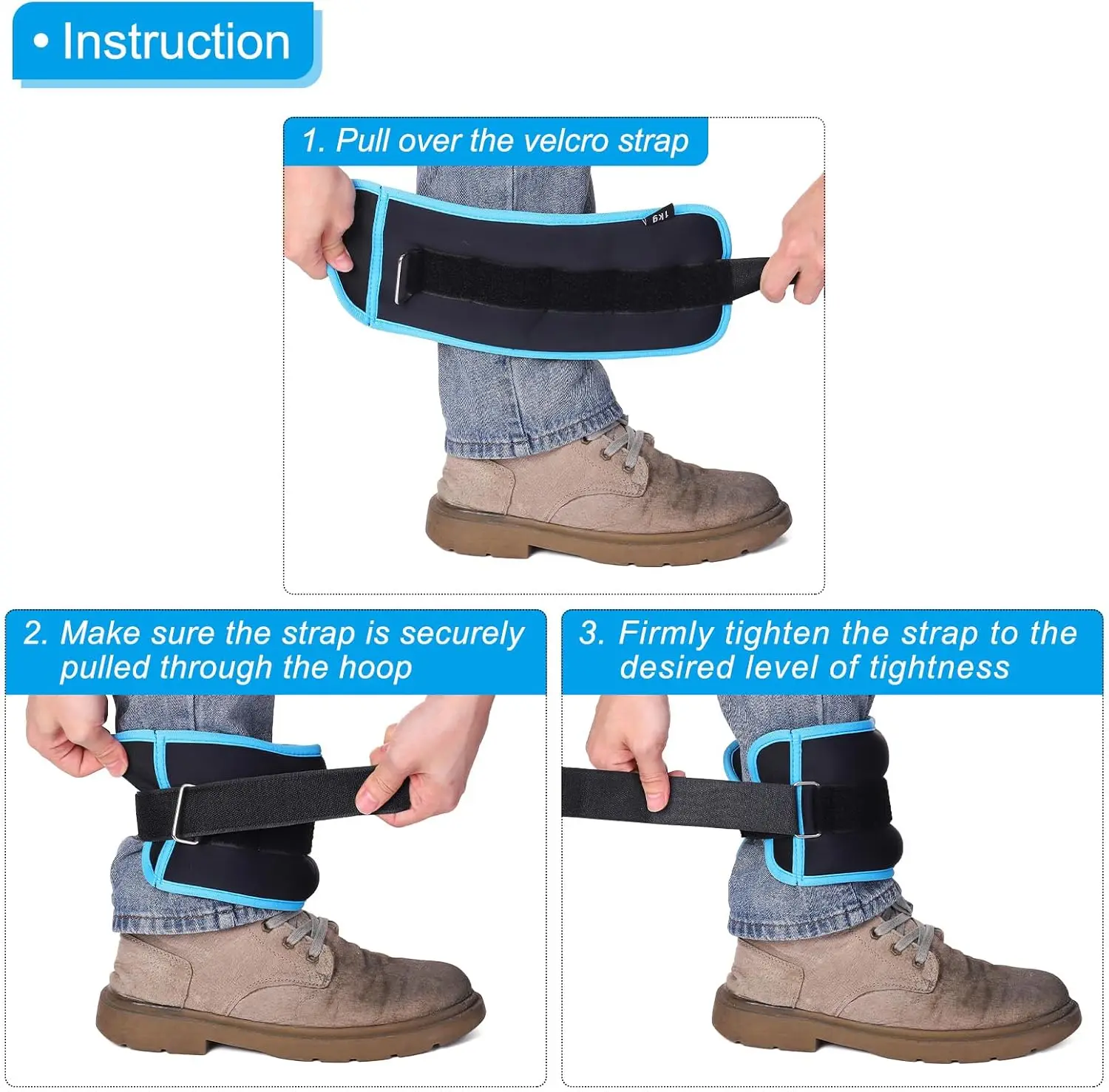 • Instruction

1. Pull over the velcro strap

1kg

2. Make sure the strap is securely pulled through the hoop

3. Firmly tighten the strap to the desired level of tightness