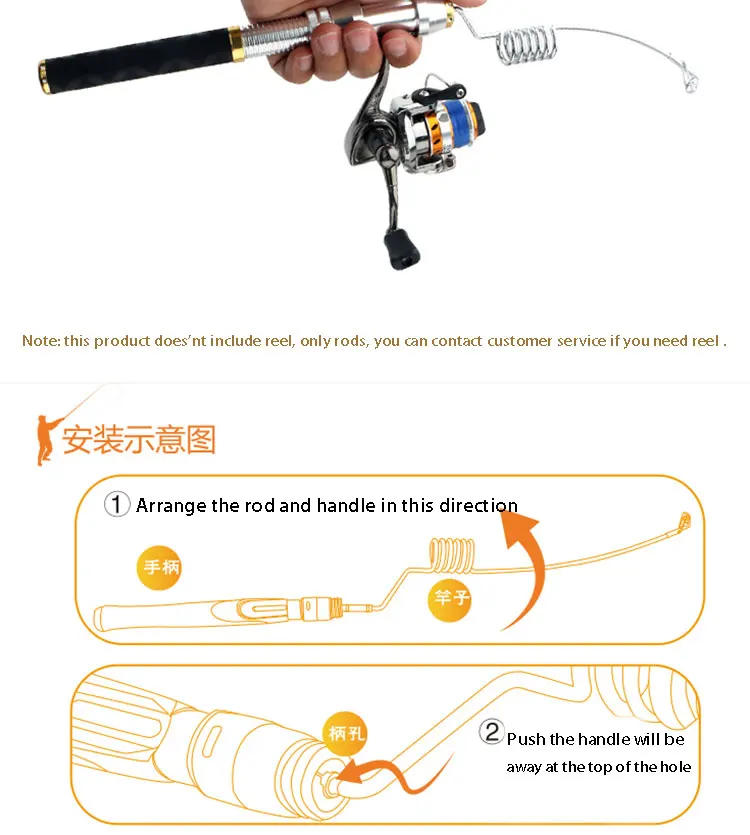 Note: this product does'nt include reel, only rods, you can contact customer service if you need reel .

安装示意图

① Arrange the rod and handle in this direction

手柄

竿子

柄孔

② Push the handle will be away at the top of the hole