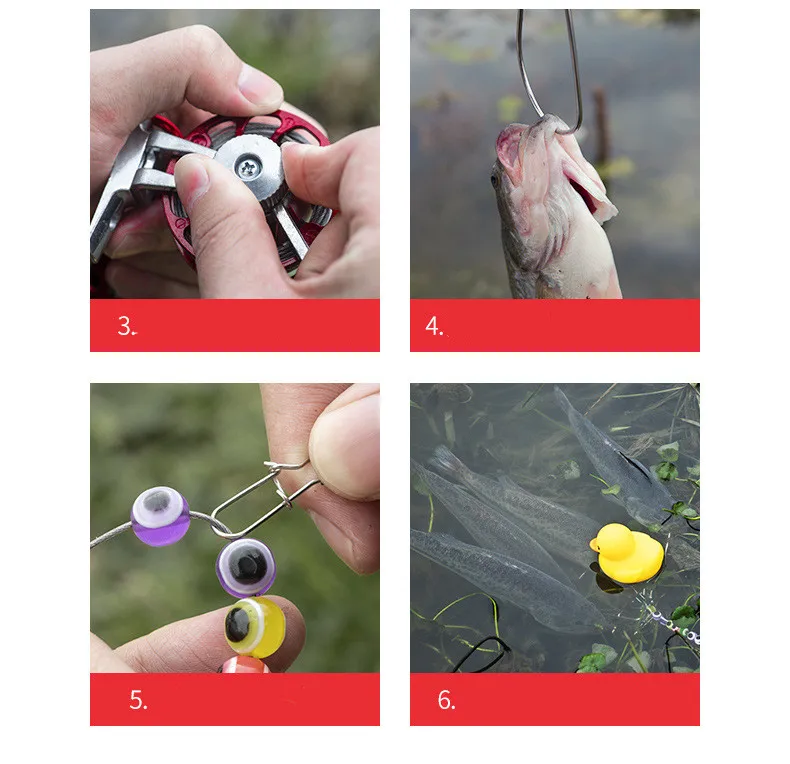 3.

4.

5.

6.