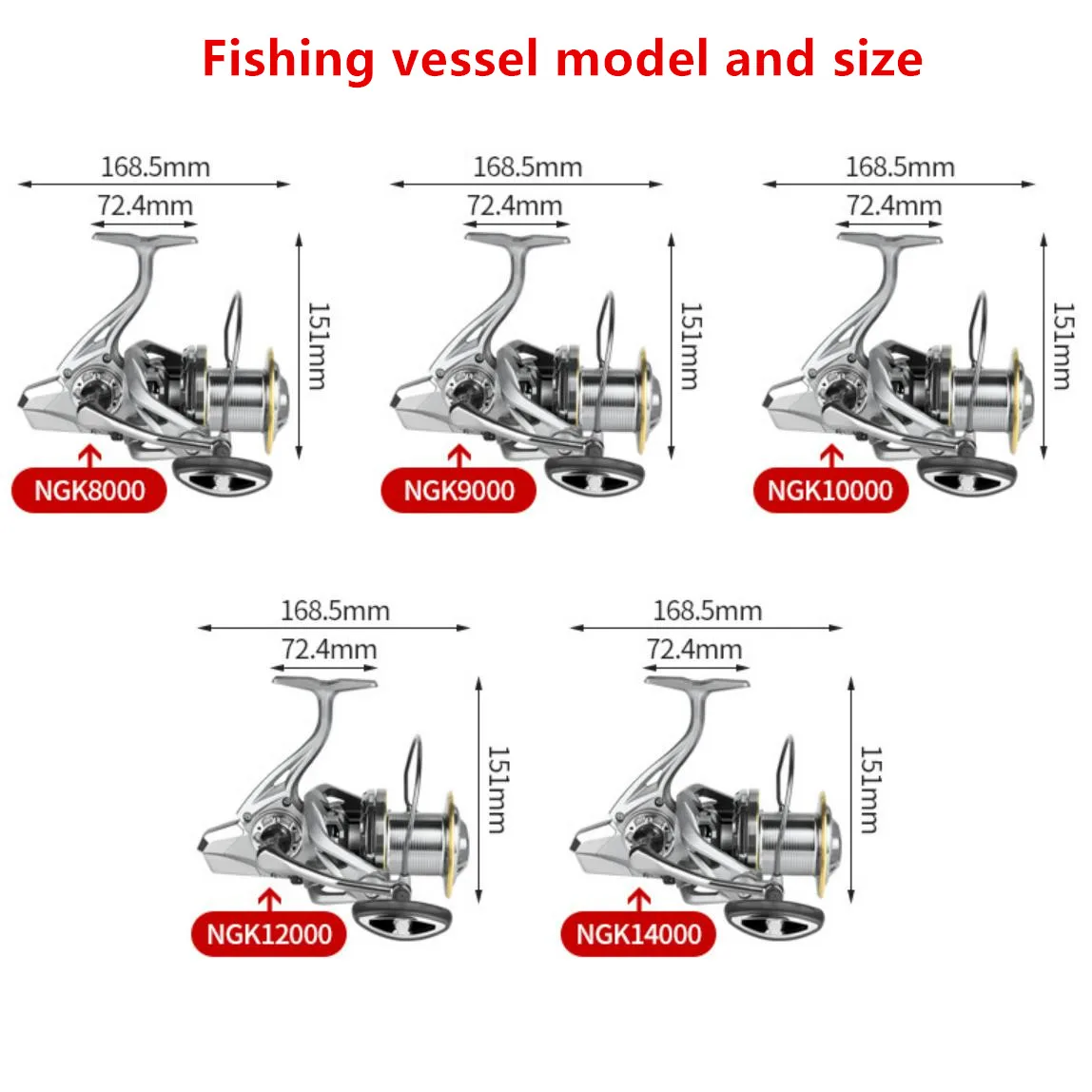 Fishing vessel model and size

168.5mm
72.4mm
151mm
NGK8000

168.5mm
72.4mm
151mm
NGK9000

168.5mm
72.4mm
151mm
NGK10000

168.5mm
72.4mm
151mm
NGK12000

168.5mm
72.4mm
151mm
NGK14000