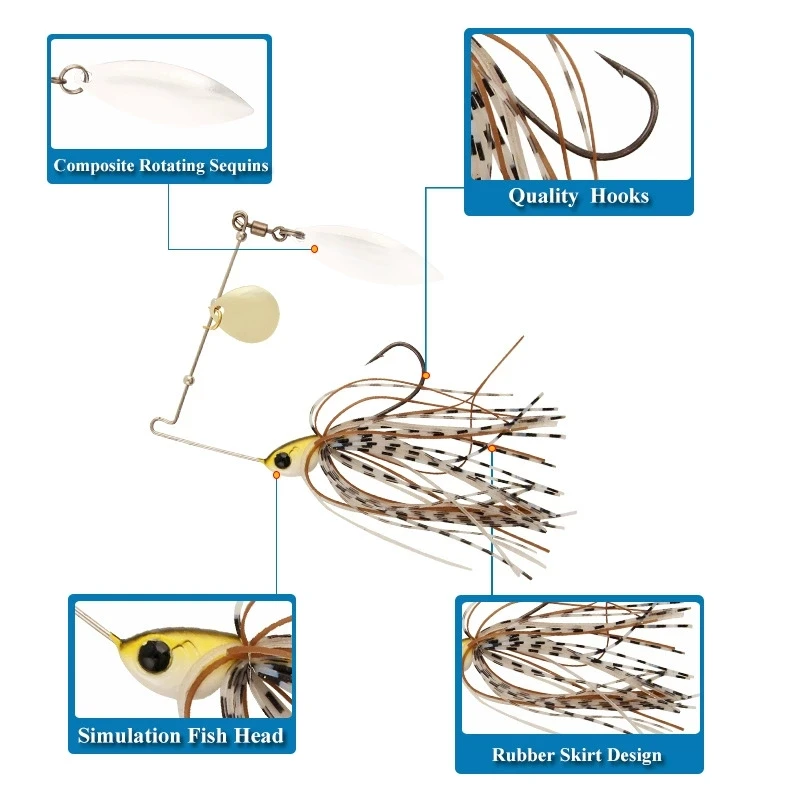 Composite Rotating Sequins

Quality Hooks

Simulation Fish Head

Rubber Skirt Design