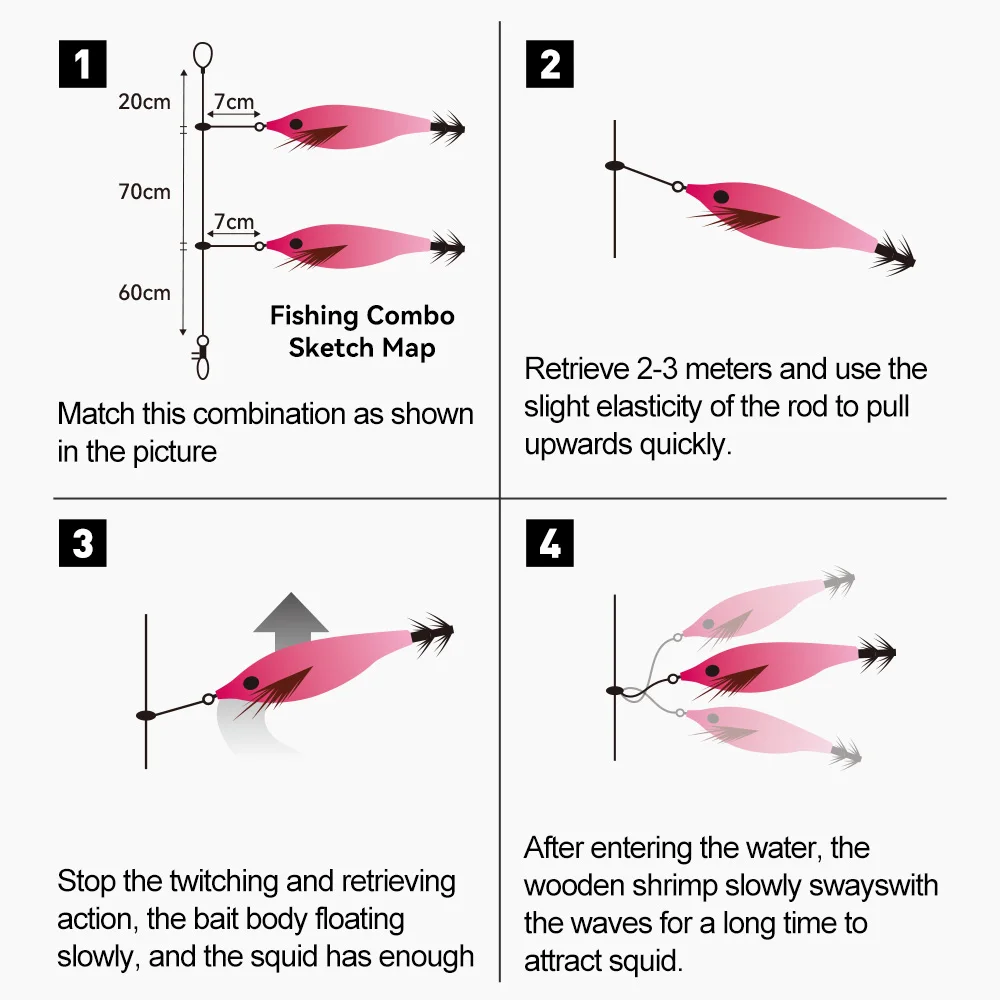 1

20cm

7cm

70cm

7cm

60cm

Fishing Combo Sketch Map

Match this combination as shown in the picture

2

Retrieve 2-3 meters and use the slight elasticity of the rod to pull upwards quickly.

3

Stop the twitching and retrieving action, the bait body floating slowly, and the squid has enough

4

After entering the water, the wooden shrimp slowly swayswith the waves for a long time to attract squid.