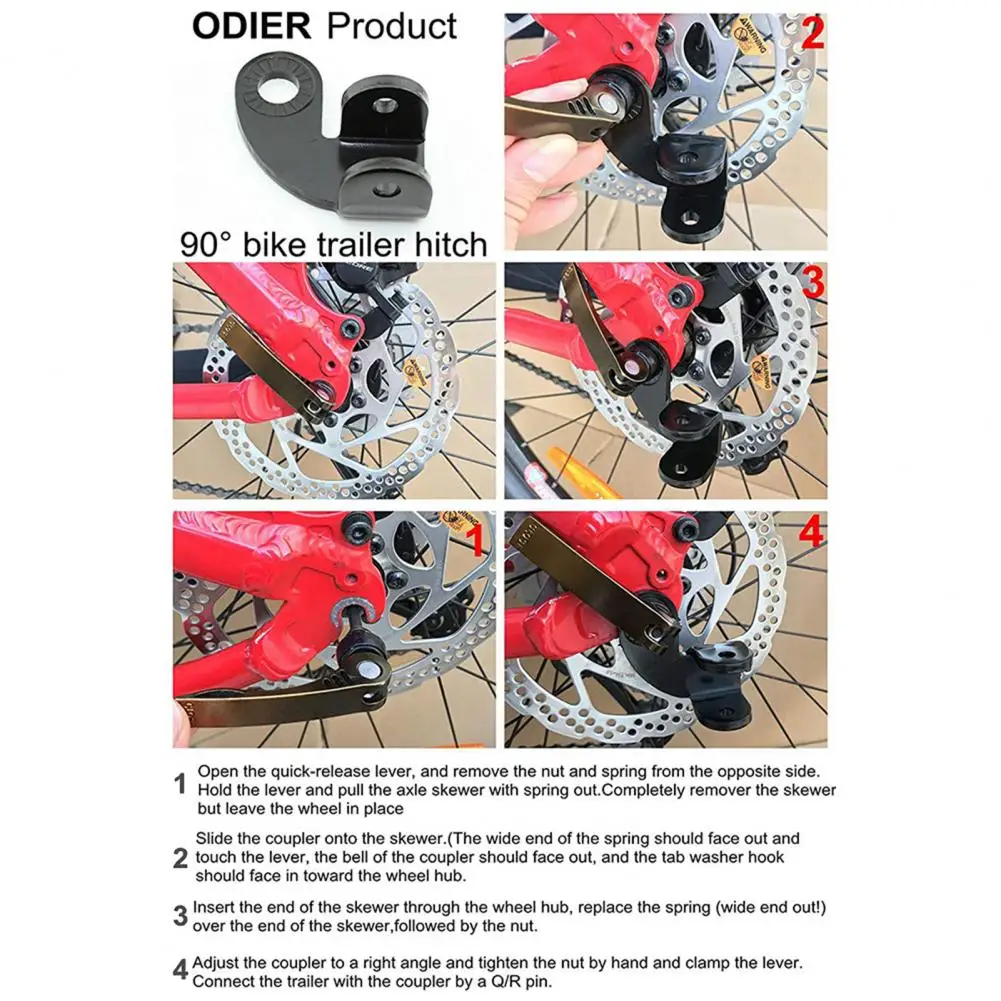 ODIER Product

90° bike trailer hitch

2

3

1

4

1 Open the quick-release lever, and remove the nut and spring from the opposite side. Hold the lever and pull the axle skewer with spring out.Completely remover the skewer but leave the wheel in place

2 Slide the coupler onto the skewer.(The wide end of the spring should face out and touch the lever, the bell of the coupler should face out, and the tab washer hook should face in toward the wheel hub.

3 Insert the end of the skewer through the wheel hub, replace the spring (wide end out!) over the end of the skewer,followed by the nut.

4 Adjust the coupler to a right angle and tighten the nut by hand and clamp the lever. Connect the trailer with the coupler by a Q/R pin.