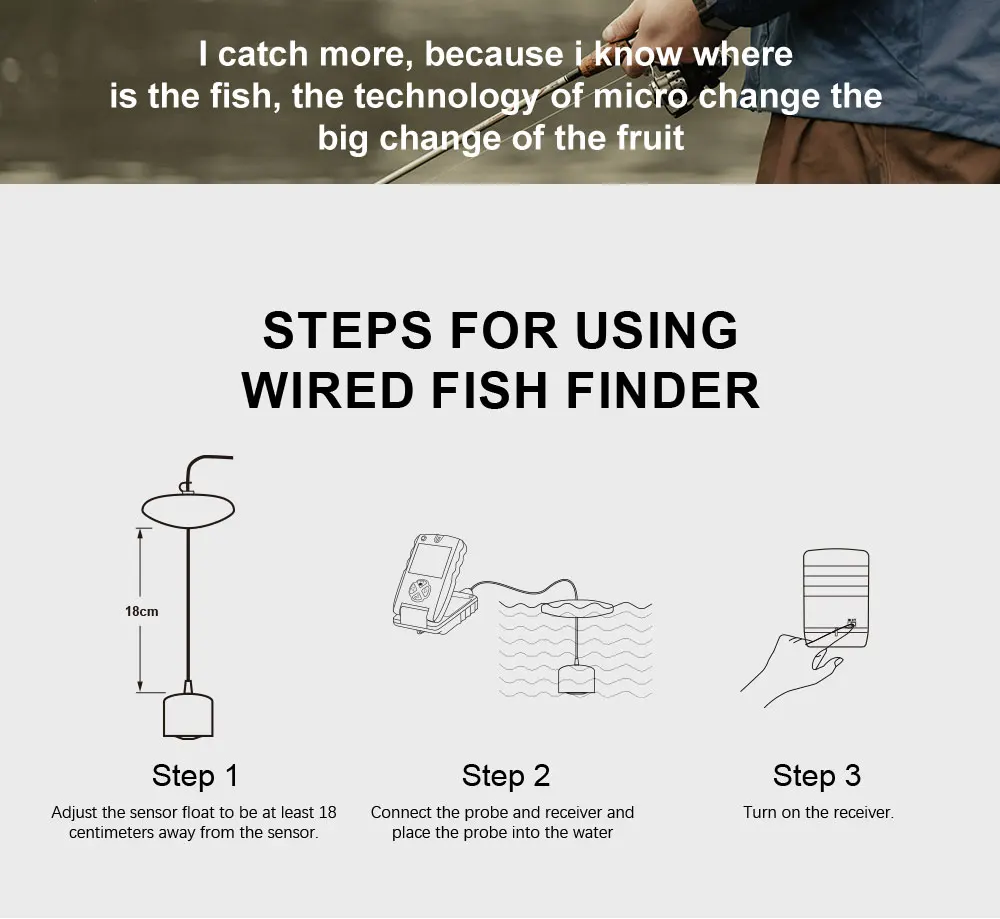 I catch more, because i know where is the fish, the technology of micro change the big change of the fruit

STEPS FOR USING WIRED FISH FINDER

18cm

Step 1
Adjust the sensor float to be at least 18 centimeters away from the sensor.

Step 2
Connect the probe and receiver and place the probe into the water

Step 3
Turn on the receiver.