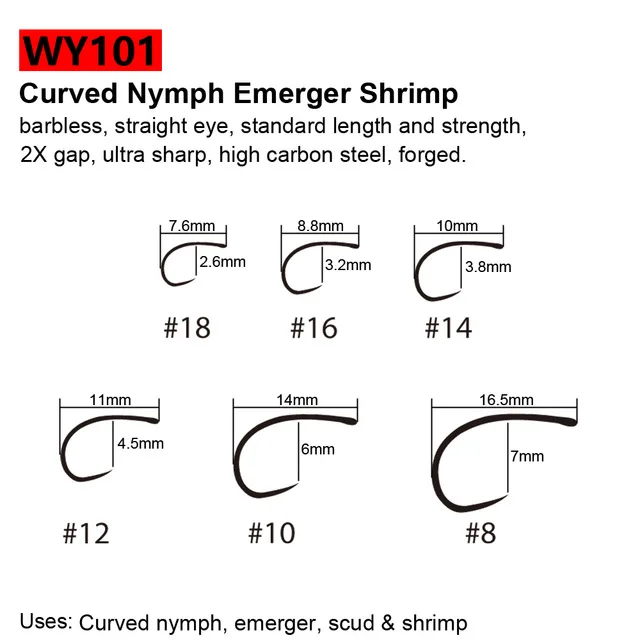 WY101

Curved Nymph Emerger Shrimp

barbless, straight eye, standard length and strength, 2X gap, ultra sharp, high carbon steel, forged.

7.6mm
2.6mm
#18

8.8mm
3.2mm
#16

10mm
3.8mm
#14

11mm
4.5mm
#12

14mm
6mm
#10

16.5mm
7mm
#8

Uses: Curved nymph, emerger, scud & shrimp