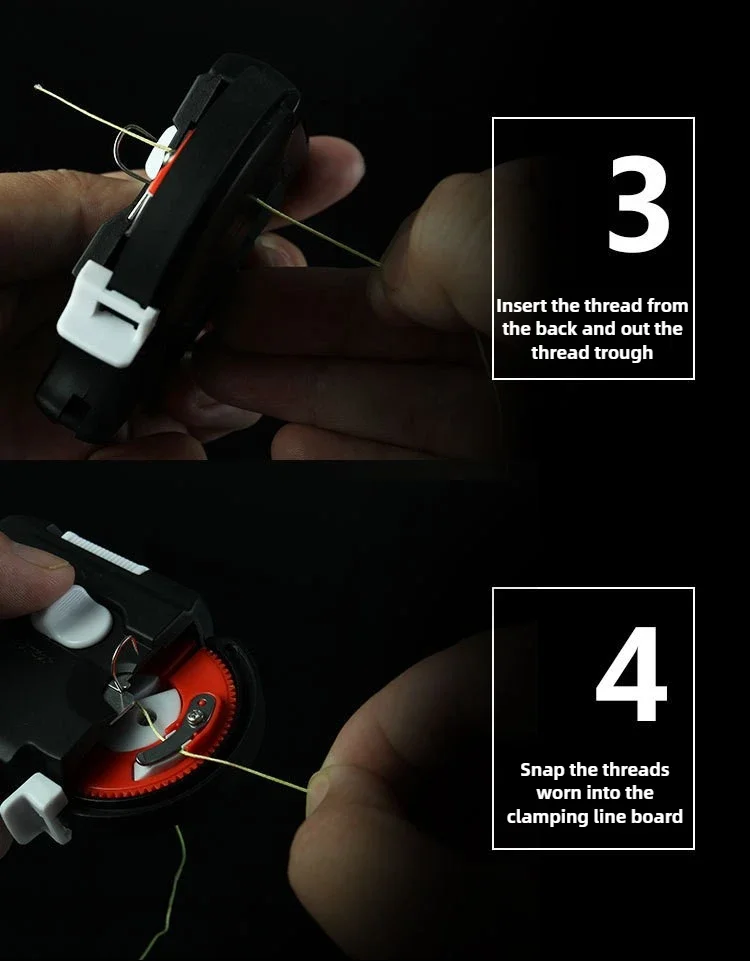 3

Insert the thread from the back and out the thread trough

4

Snap the threads worn into the clamping line board