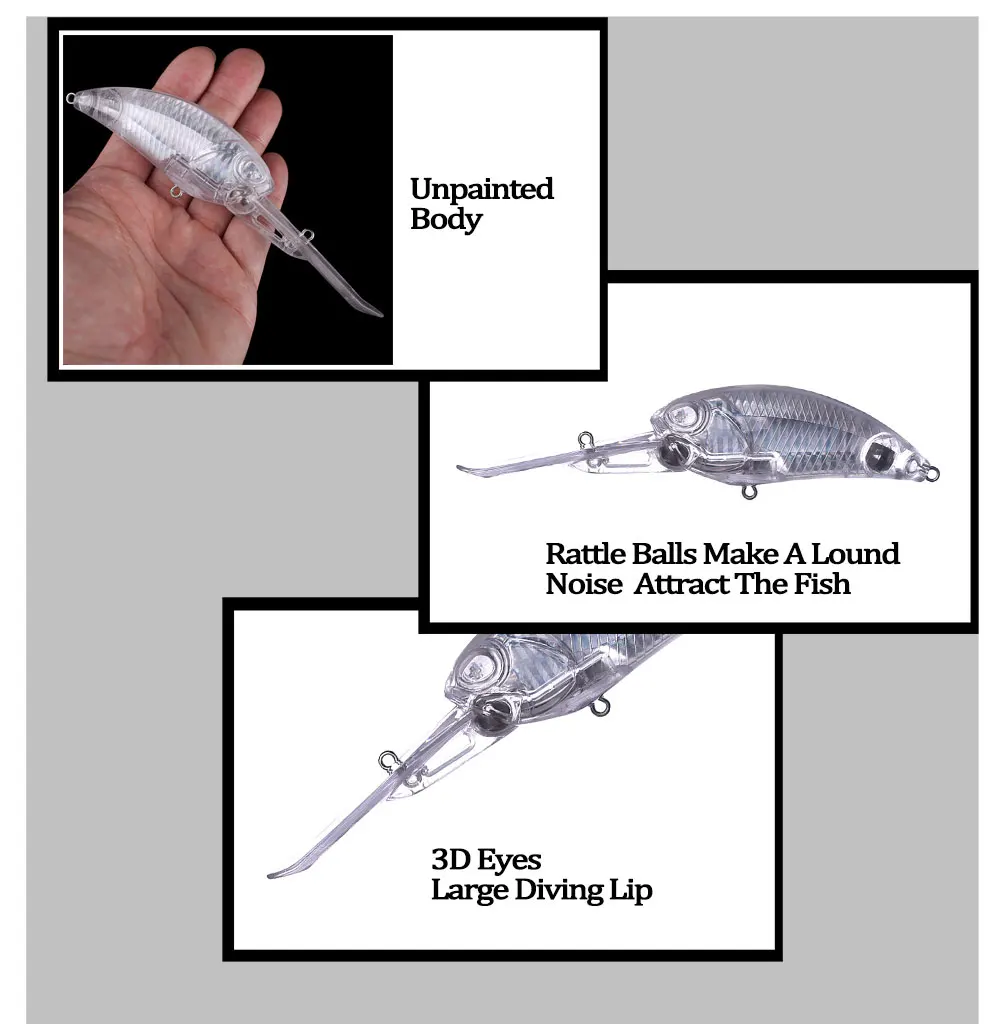 Unpainted Body

Rattle Balls Make A Lound Noise  Attract The Fish

3D Eyes
Large Diving Lip