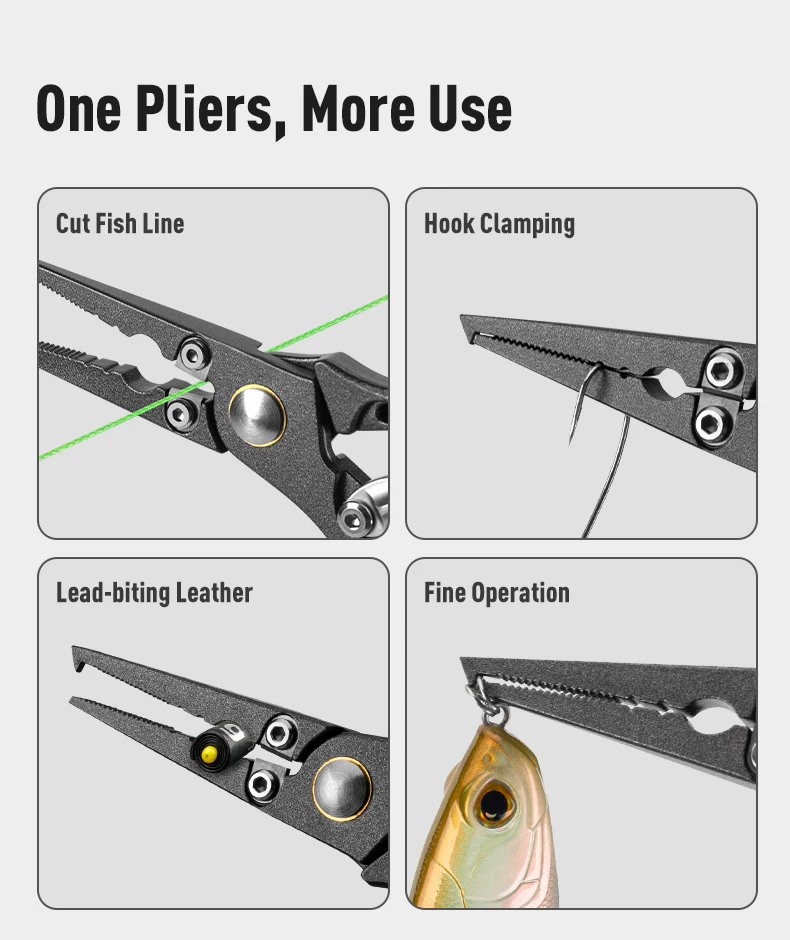 One Pliers, More Use

Cut Fish Line

Hook Clamping

Lead-biting Leather

Fine Operation