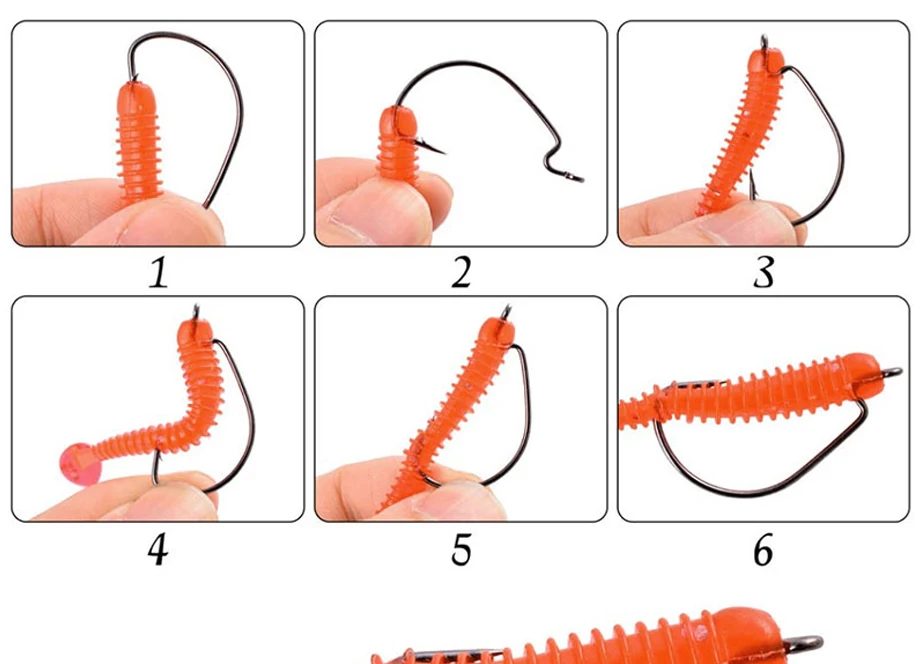 1
2
3
4
5
6