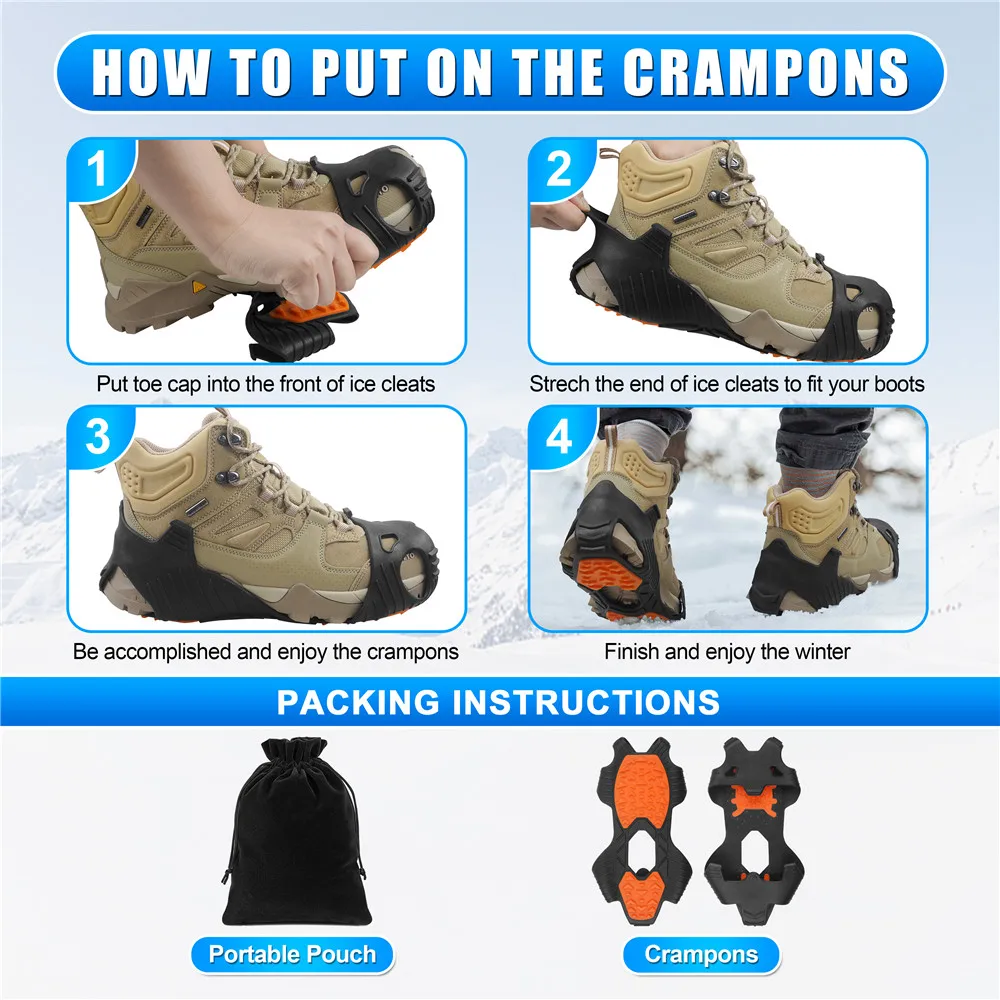 HOW TO PUT ON THE CRAMPONS

1

Put toe cap into the front of ice cleats

2

Strech the end of ice cleats to fit your boots

3

Be accomplished and enjoy the crampons

4

Finish and enjoy the winter

PACKING INSTRUCTIONS

Portable Pouch

Crampons