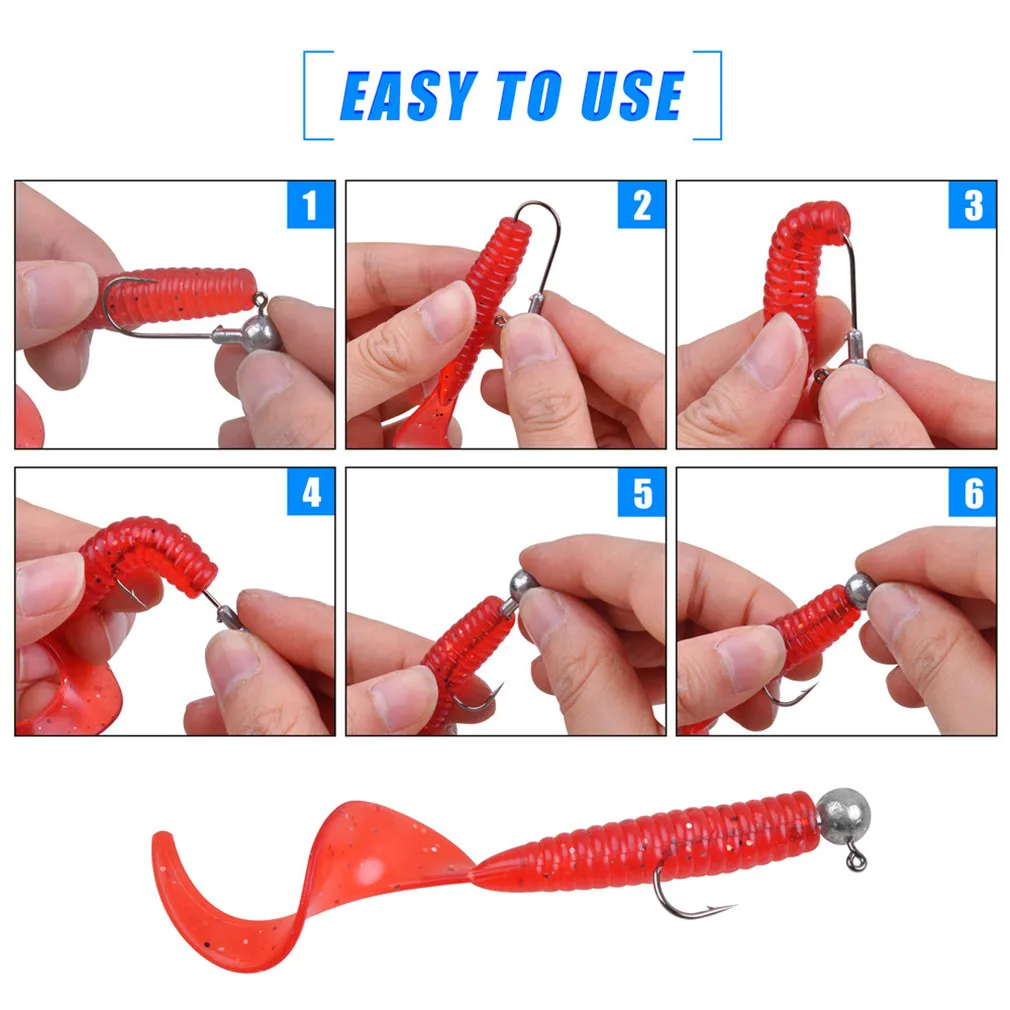 EASY TO USE

1

2

3

4

5

6