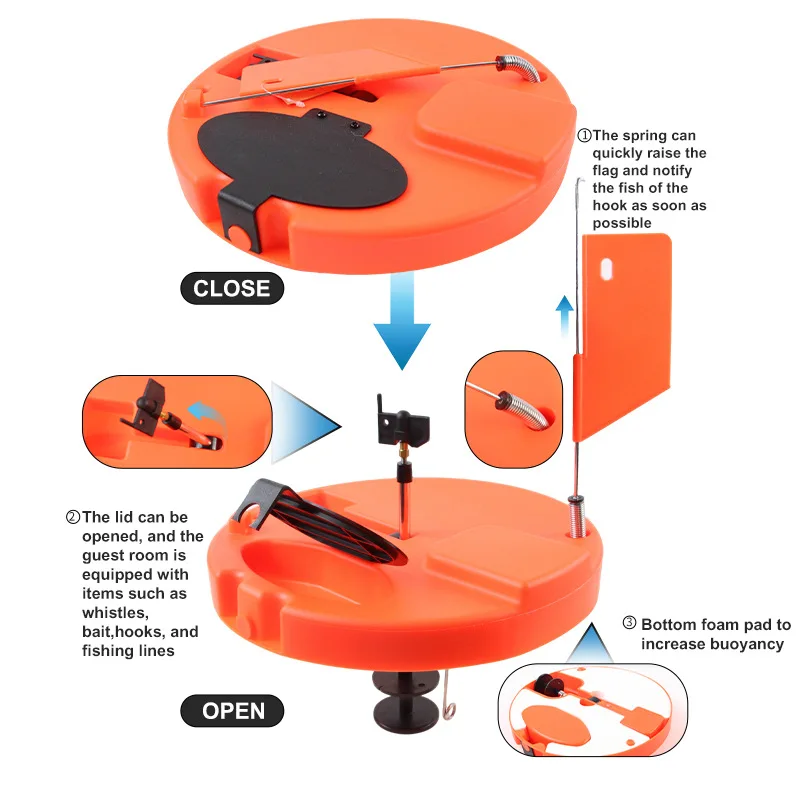 ①The spring can quickly raise the flag and notify the fish of the hook as soon as possible

CLOSE

②The lid can be opened, and the guest room is equipped with items such as whistles, bait,hooks, and fishing lines

③ Bottom foam pad to increase buoyancy

OPEN