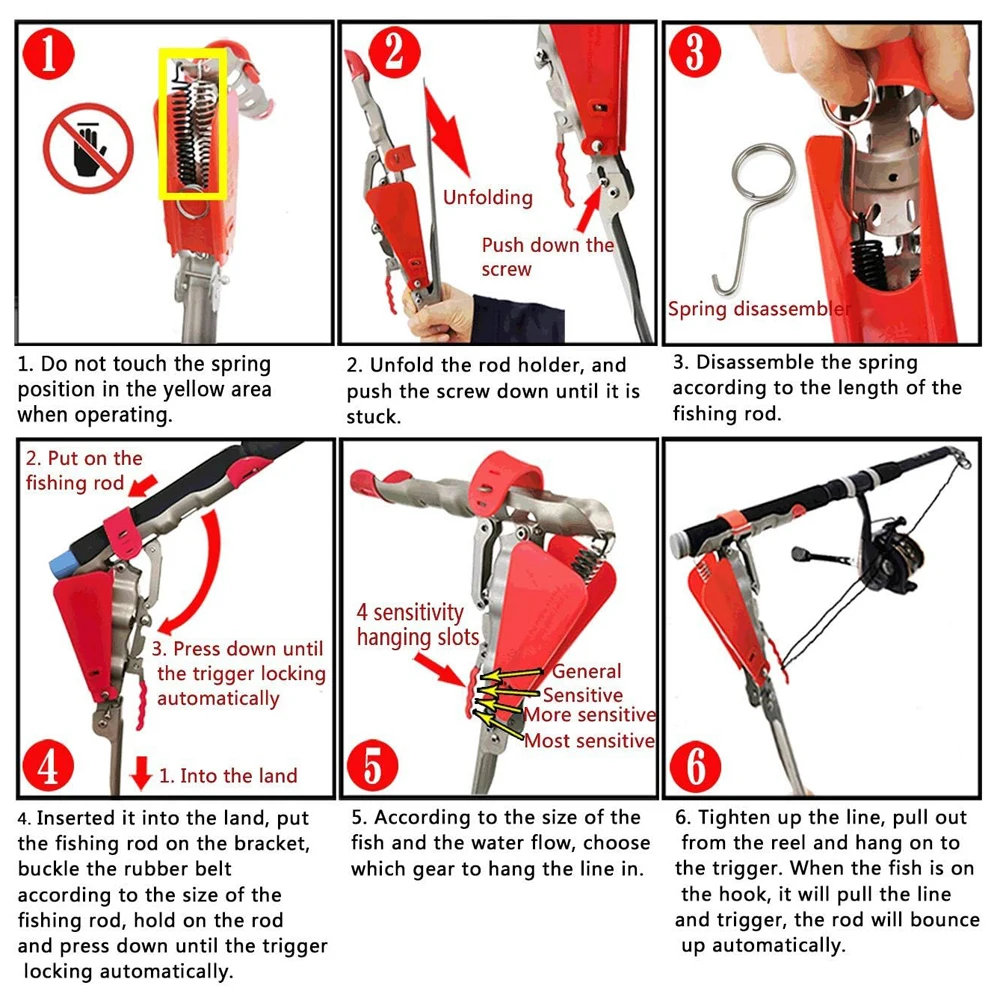 1

1. Do not touch the spring position in the yellow area when operating.

2

Unfolding

Push down the screw

2. Unfold the rod holder, and push the screw down until it is stuck.

3

Spring disassembler

3. Disassemble the spring according to the length of the fishing rod.

2. Put on the fishing rod

3. Press down until the trigger locking automatically

4

1. Into the land

4. Inserted it into the land, put the fishing rod on the bracket, buckle the rubber belt according to the size of the fishing rod, hold on the rod and press down until the trigger locking automatically.

4 sensitivity hanging slots

General

Sensitive

More sensitive

Most sensitive

5

5. According to the size of the fish and the water flow, choose which gear to hang the line in.

6

6. Tighten up the line, pull out from the reel and hang on to the trigger. When the fish is on the hook, it will pull the line and trigger, the rod will bounce up automatically.