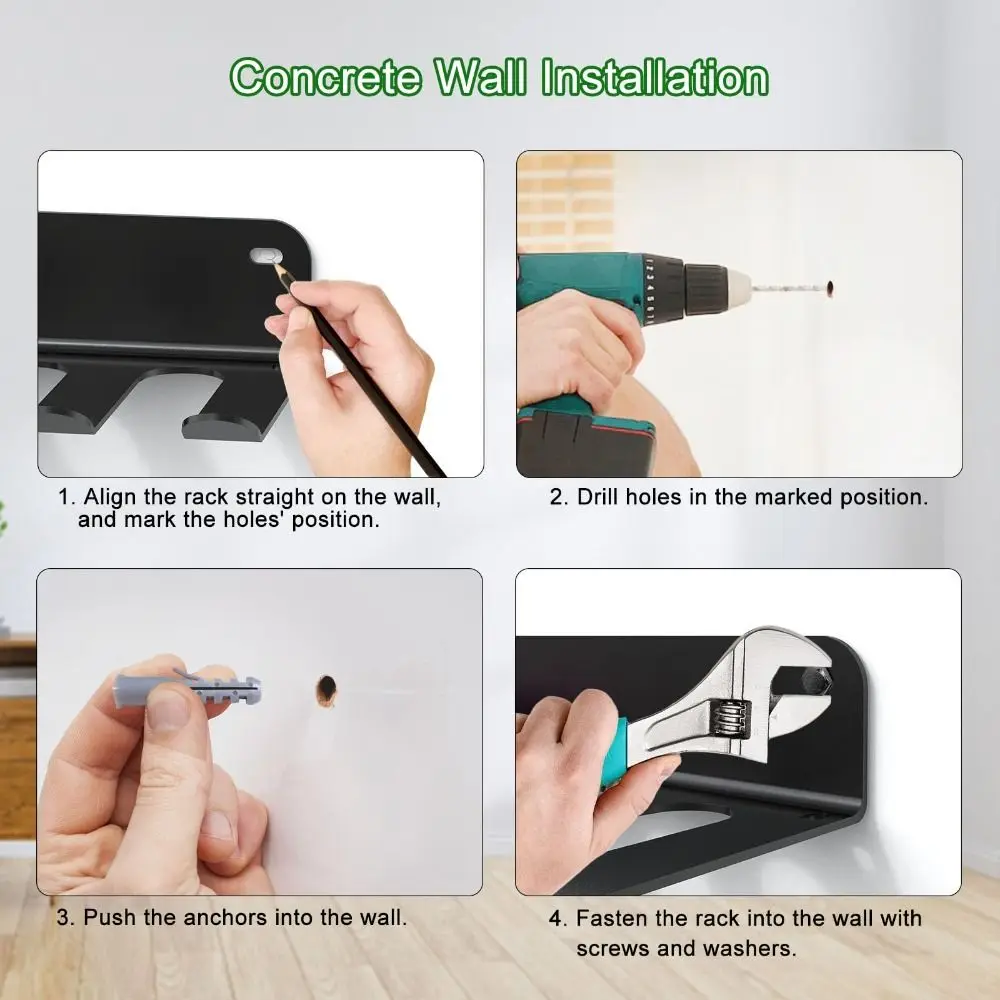 Concrete Wall Installation

1. Align the rack straight on the wall, and mark the holes' position.

2. Drill holes in the marked position.

3. Push the anchors into the wall.

4. Fasten the rack into the wall with screws and washers.