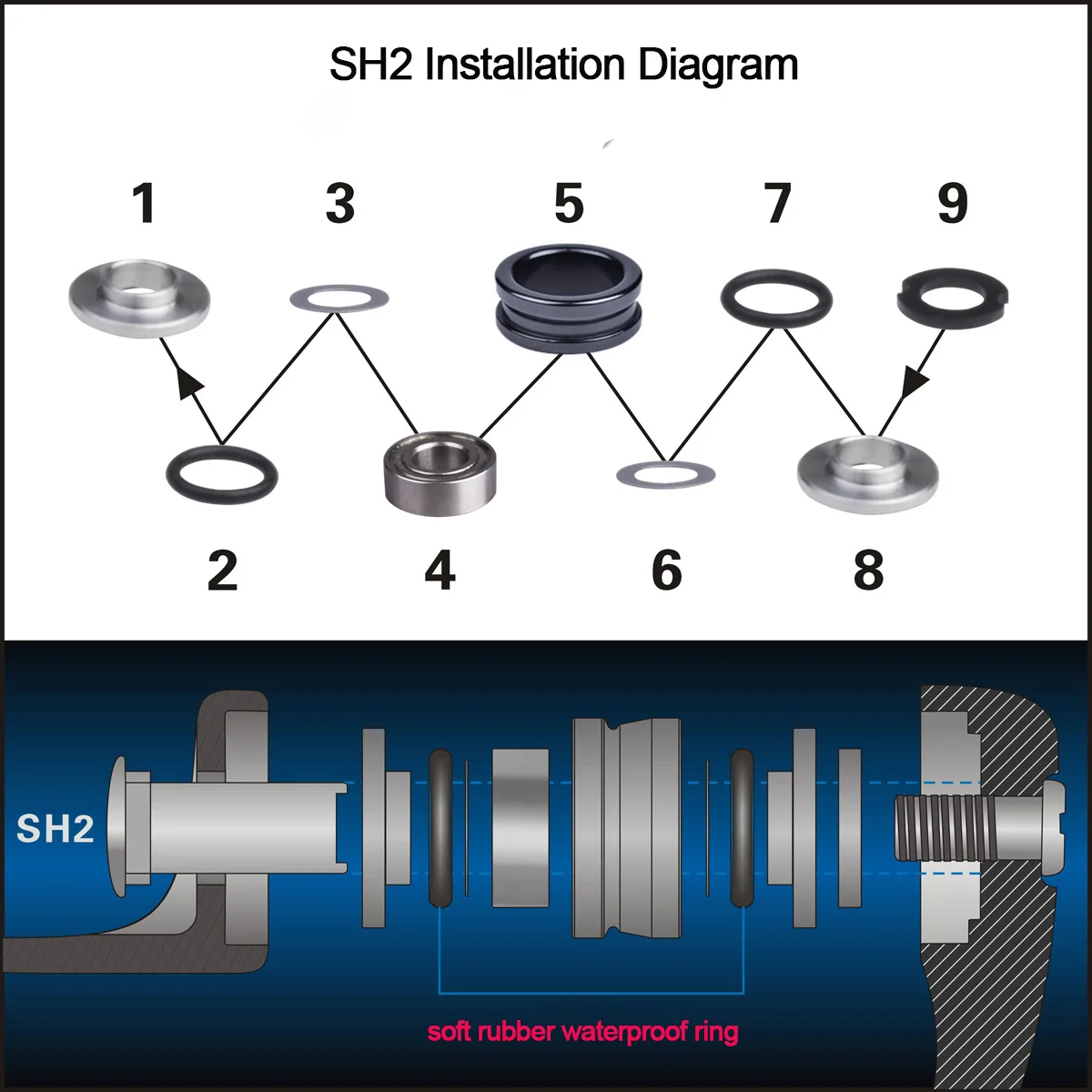 SH2 Installation Diagram

1 3 5 7 9

2 4 6 8

SH2

soft rubber waterproof ring