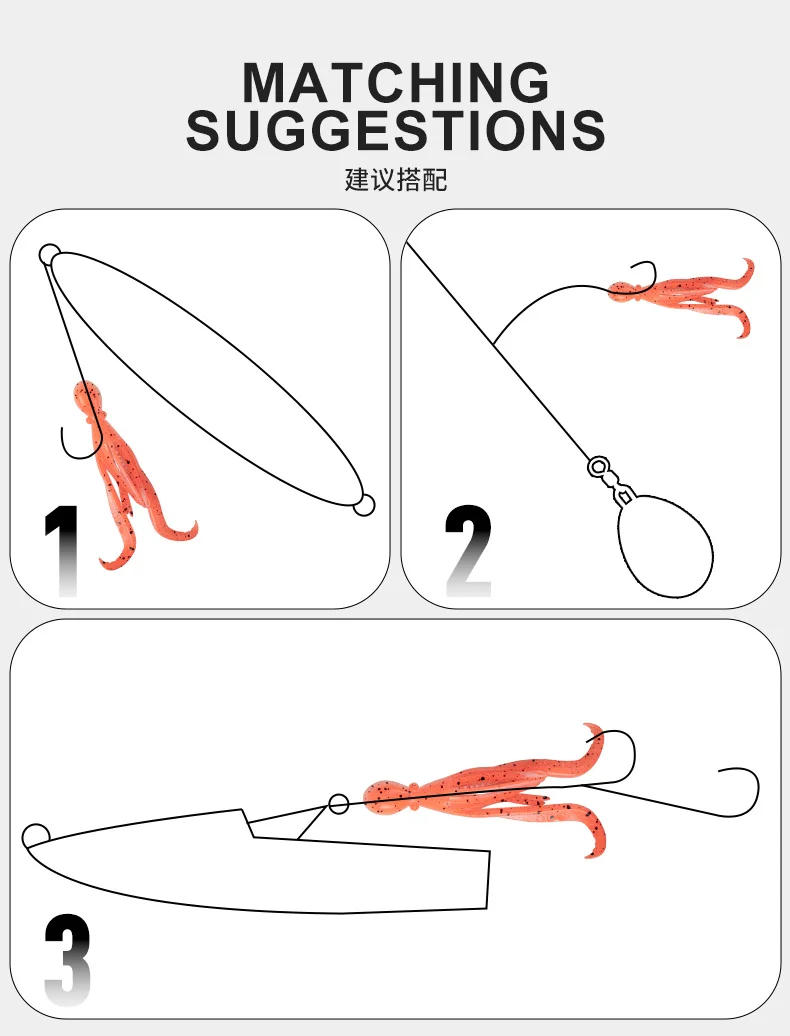 MATCHING SUGGESTIONS
建议搭配

1

2

3