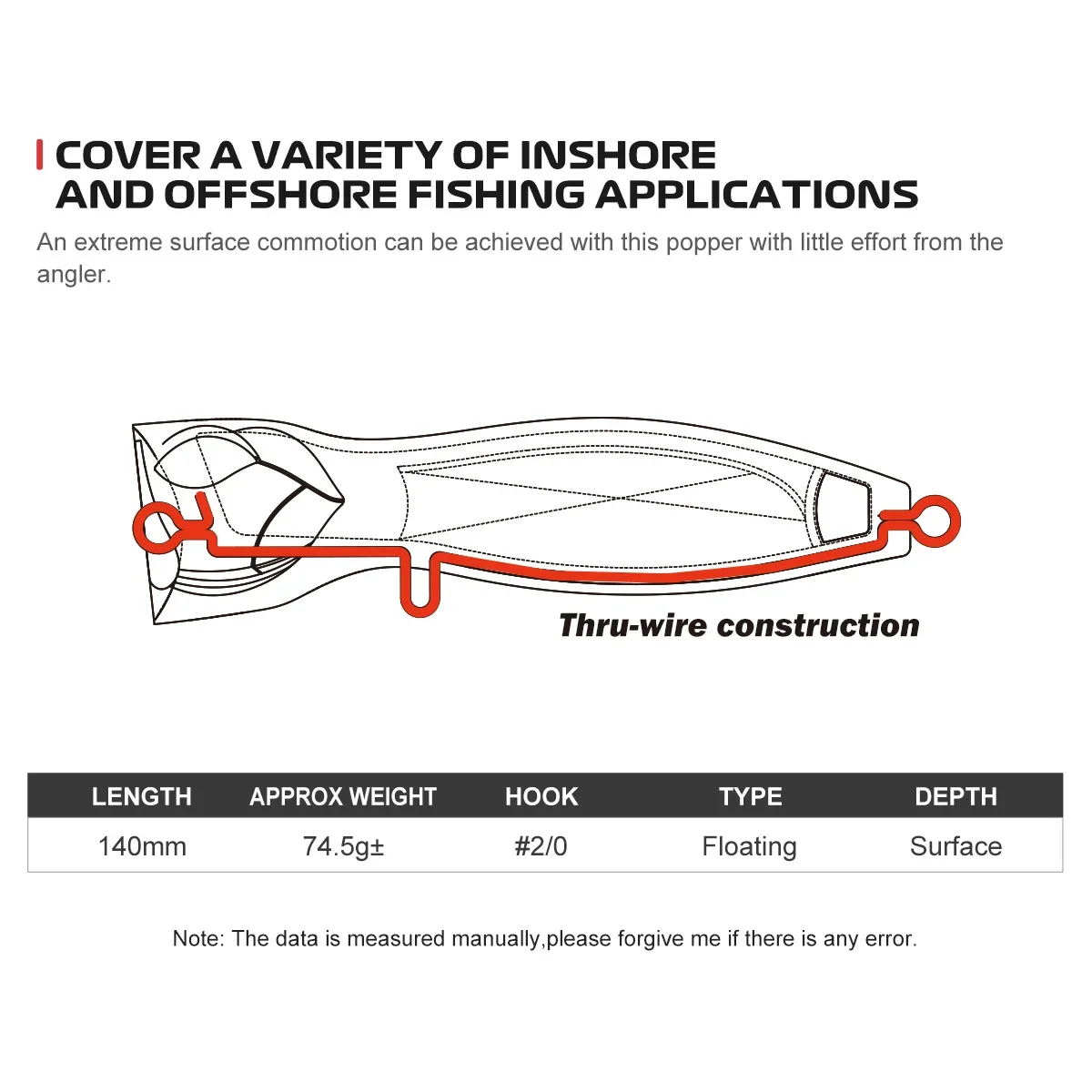 COVER A VARIETY OF INSHORE AND OFFSHORE FISHING APPLICATIONS

An extreme surface commotion can be achieved with this popper with little effort from the angler.

Thru-wire construction

| LENGTH | APPROX WEIGHT | HOOK | TYPE | DEPTH |
|---|---|---|---|---|
| 140mm | 74.5g± | #2/0 | Floating | Surface |

Note: The data is measured manually,please forgive me if there is any error.