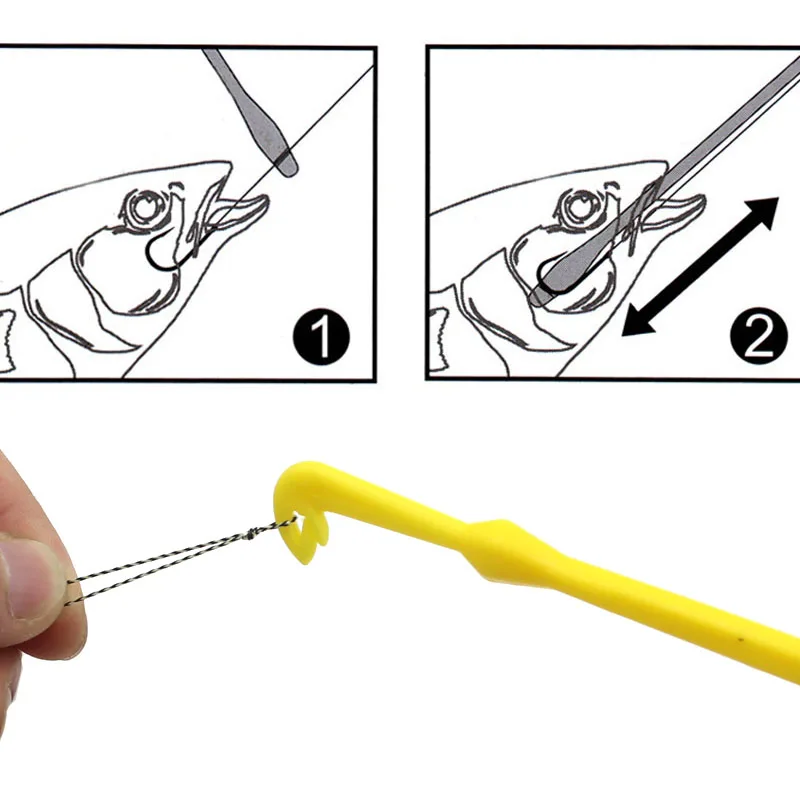 1

2