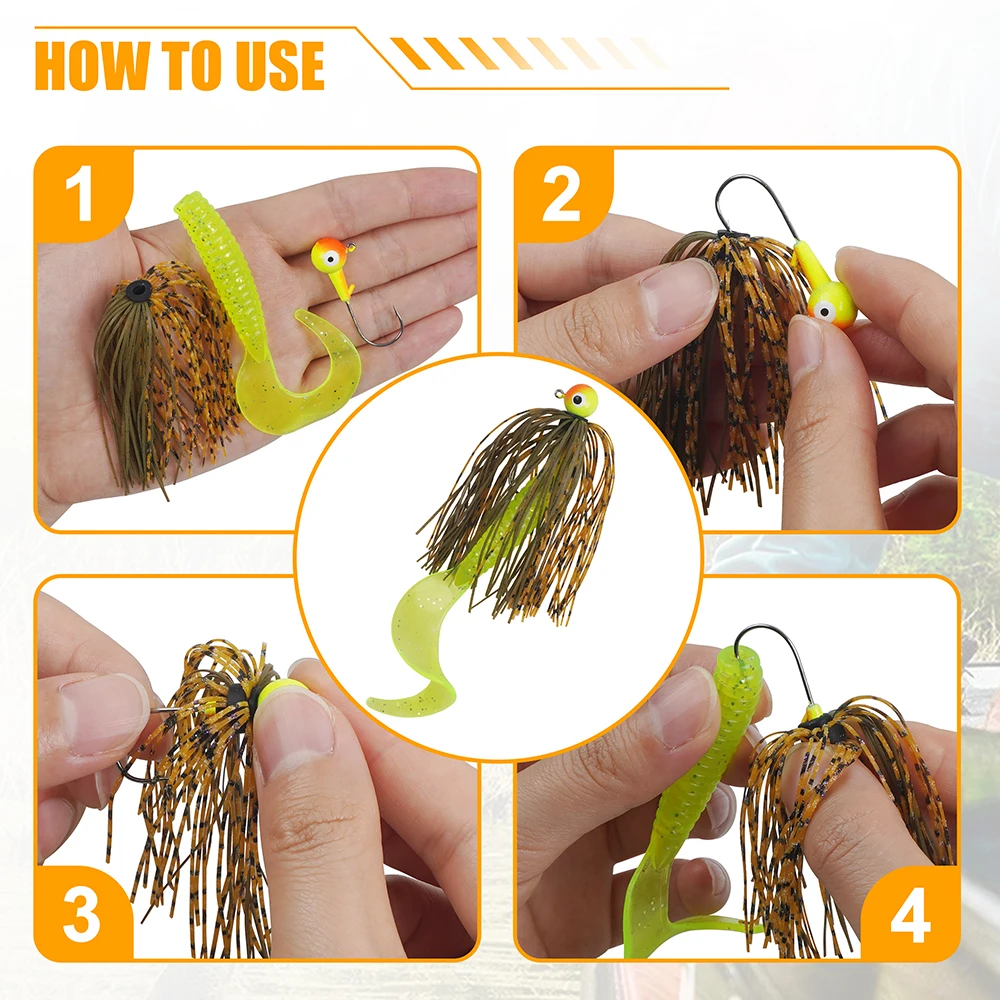 HOW TO USE

1

2

3

4