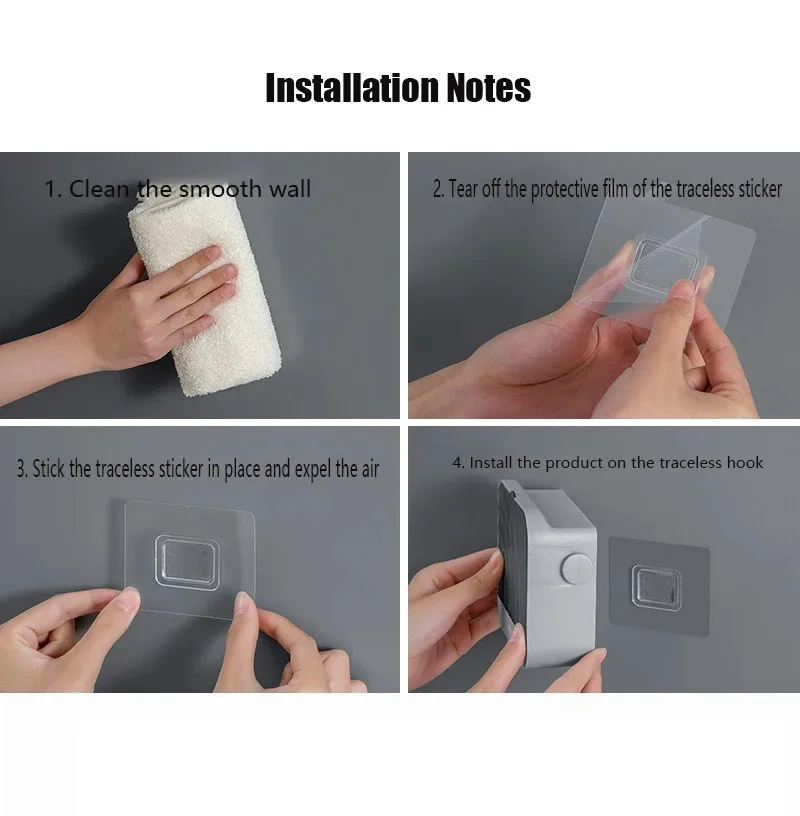 Installation Notes

1. Clean the smooth wall

2. Tear off the protective film of the traceless sticker

3. Stick the traceless sticker in place and expel the air

4. Install the product on the traceless hook