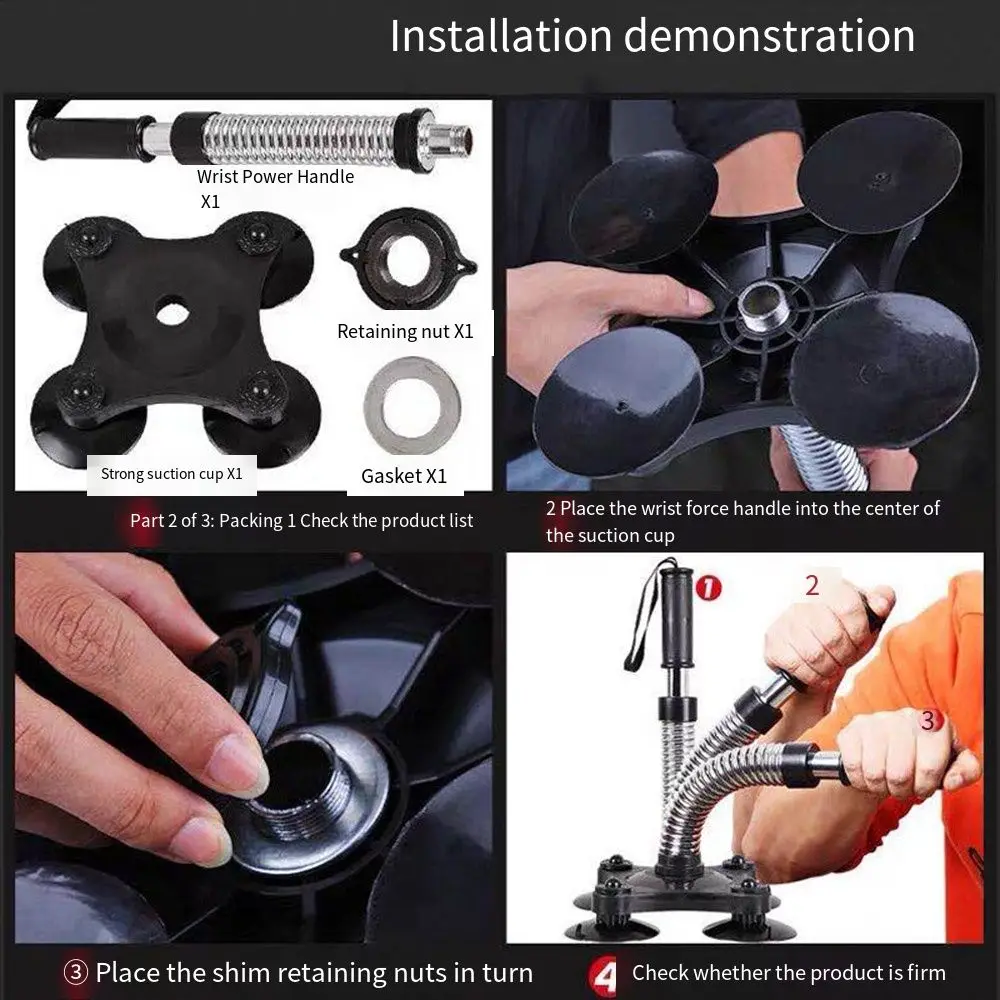 Installation demonstration

Wrist Power Handle X1

Retaining nut X1

Strong suction cup X1

Gasket X1

Part 2 of 3: Packing 1 Check the product list

2 Place the wrist force handle into the center of the suction cup

1

2

3

③ Place the shim retaining nuts in turn

4 Check whether the product is firm