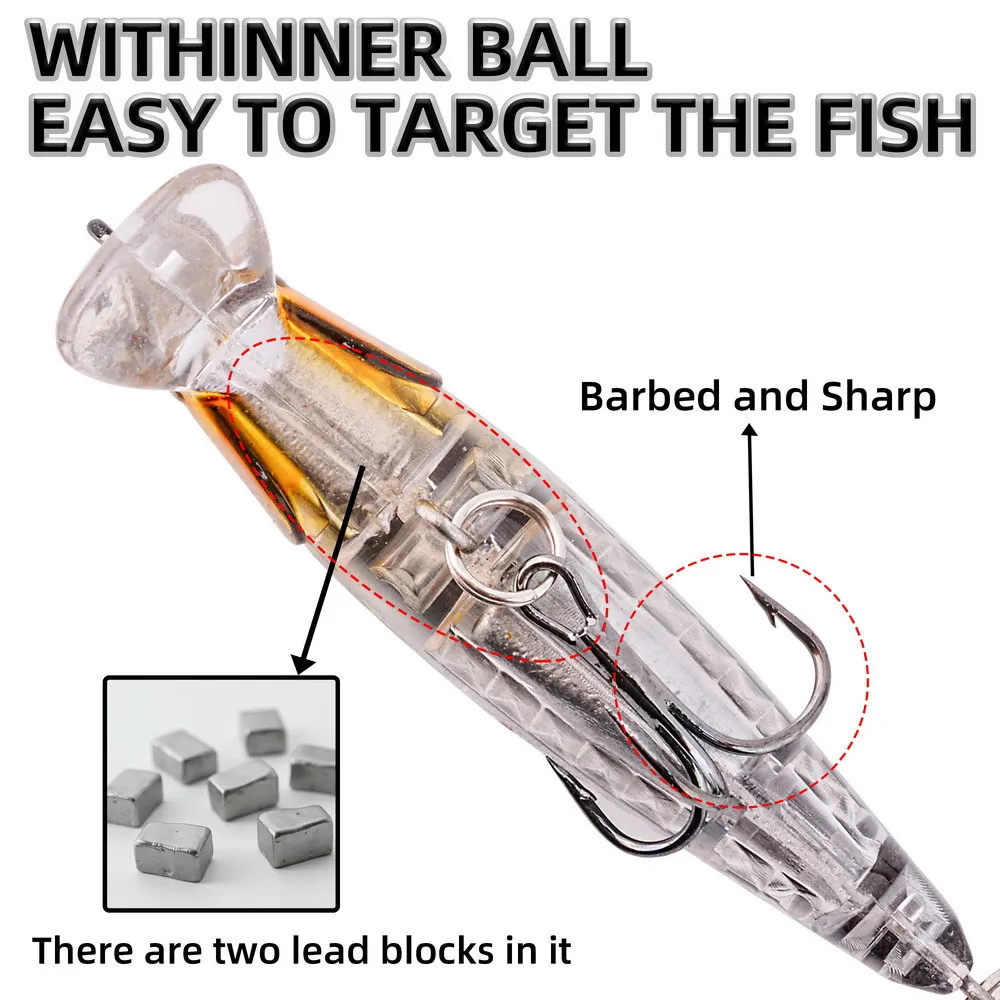 WITHINNER BALL
EASY TO TARGET THE FISH

Barbed and Sharp

There are two lead blocks in it