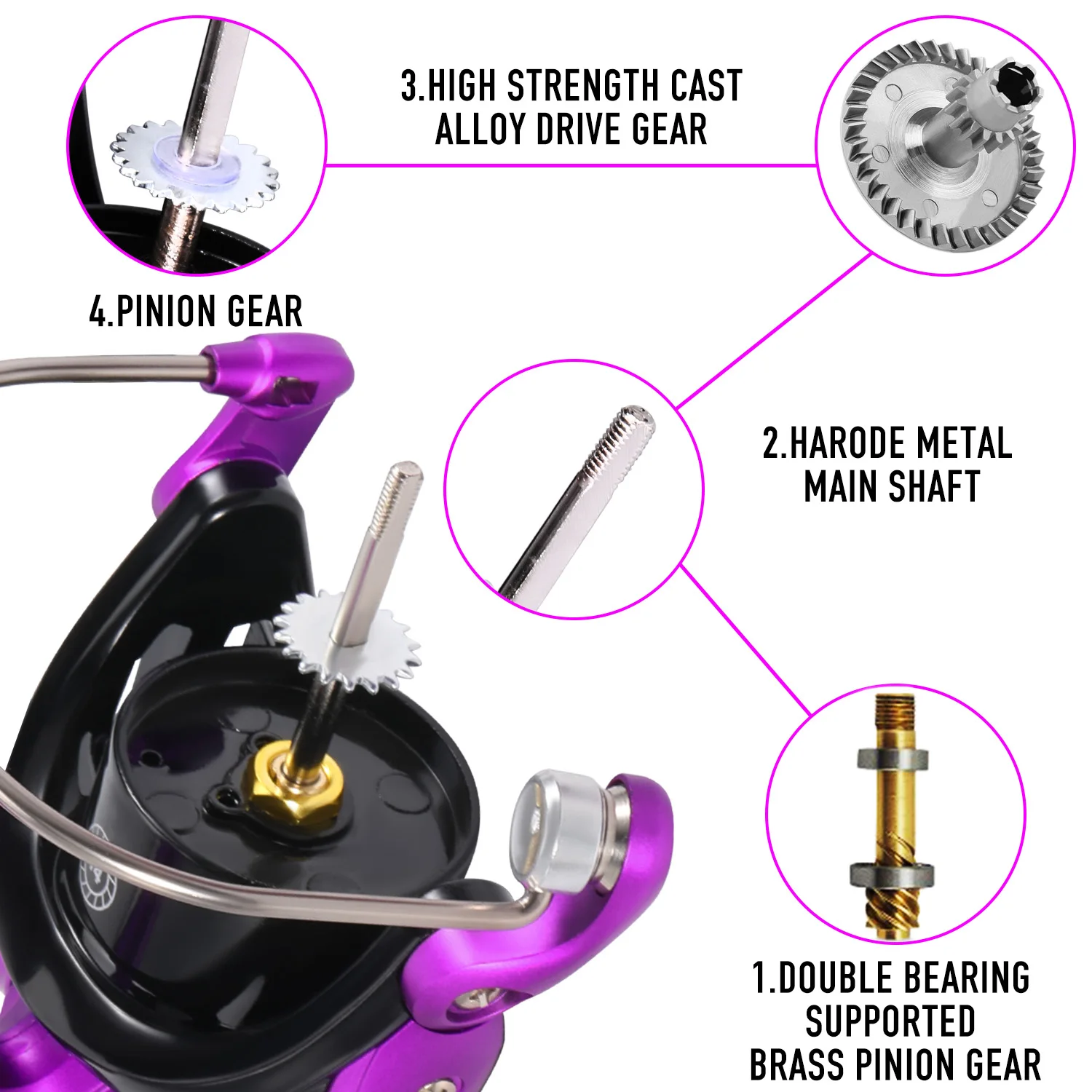 3.HIGH STRENGTH CAST ALLOY DRIVE GEAR

4.PINION GEAR

2.HARODE METAL MAIN SHAFT

1.DOUBLE BEARING SUPPORTED BRASS PINION GEAR