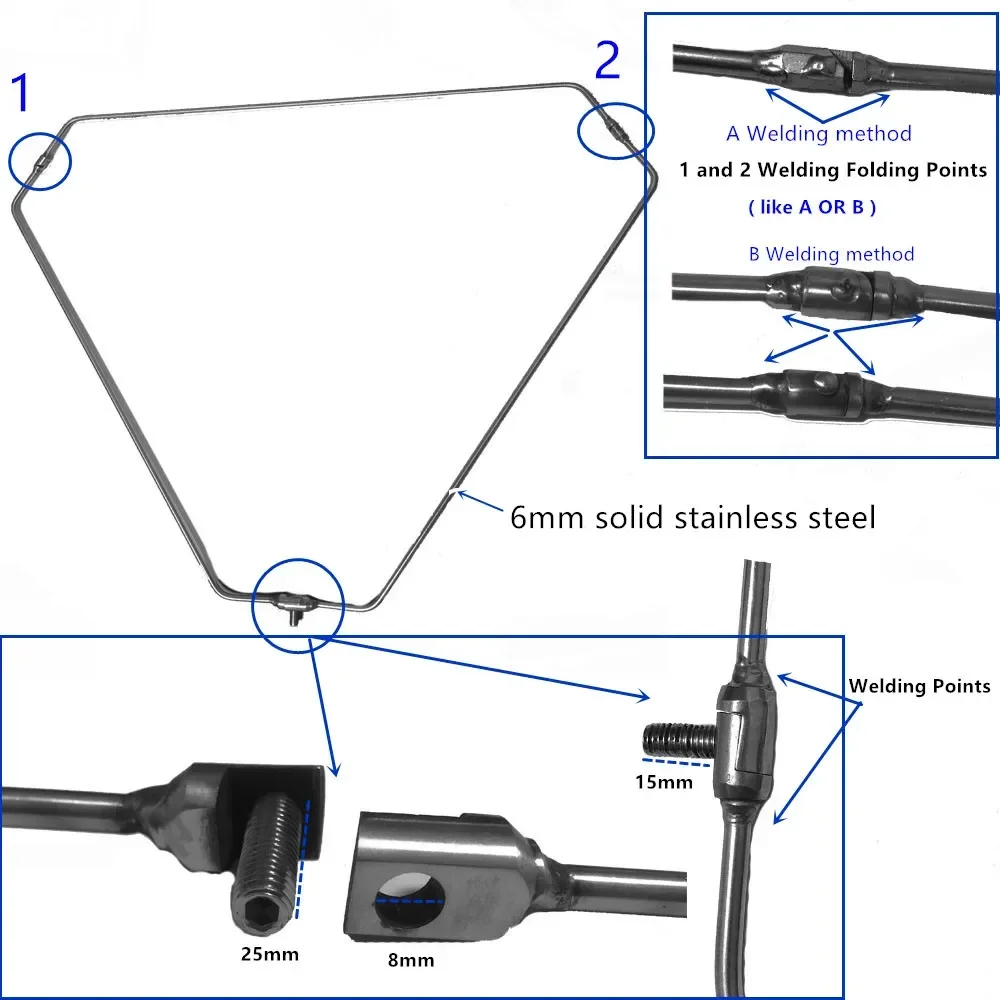 1

2

A Welding method

1 and 2 Welding Folding Points

( like A OR B )

B Welding method

6mm solid stainless steel

Welding Points

15mm

25mm

8mm