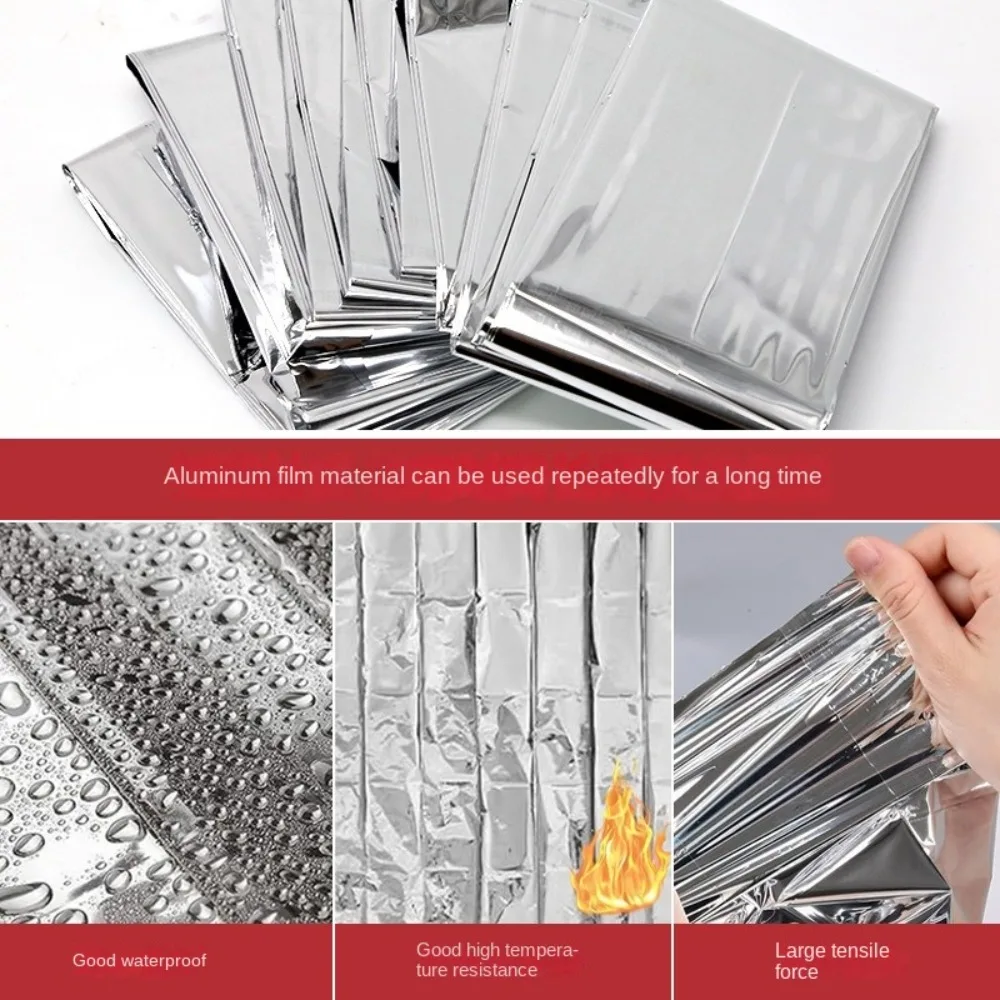 Aluminum film material can be used repeatedly for a long time

Good waterproof

Good high temperature resistance

Large tensile force