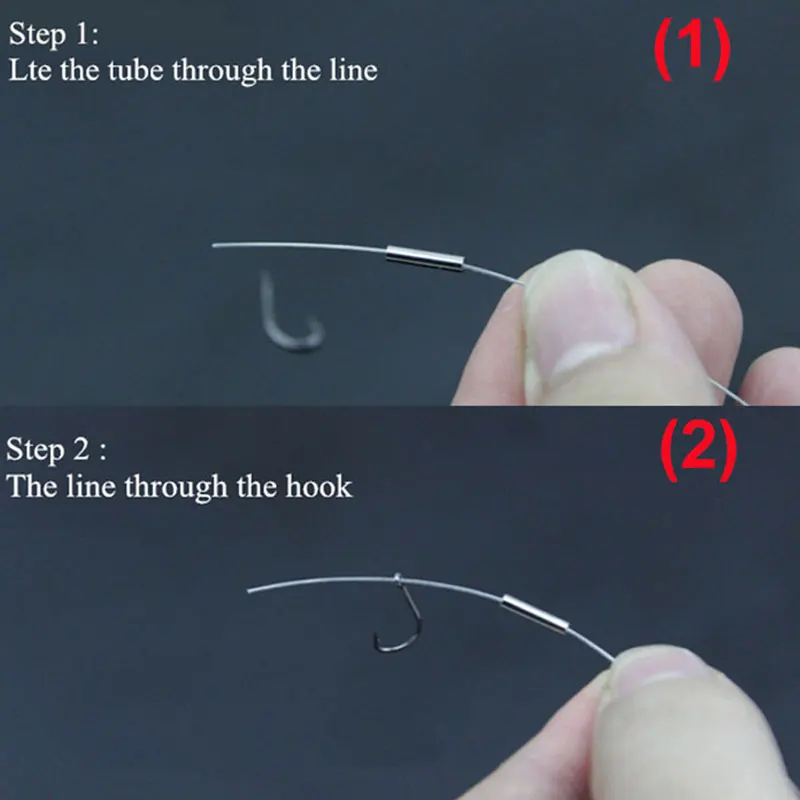 Step 1:
Lte the tube through the line

(1)

Step 2 :
The line through the hook

(2)