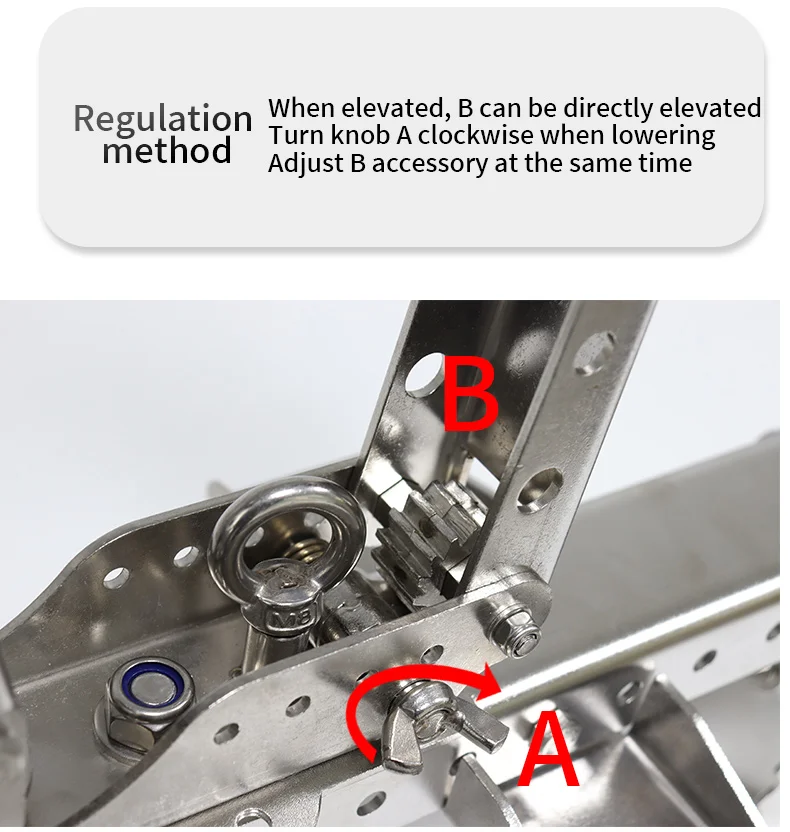 Regulation method

When elevated, B can be directly elevated
Turn knob A clockwise when lowering
Adjust B accessory at the same time

B

M8

A