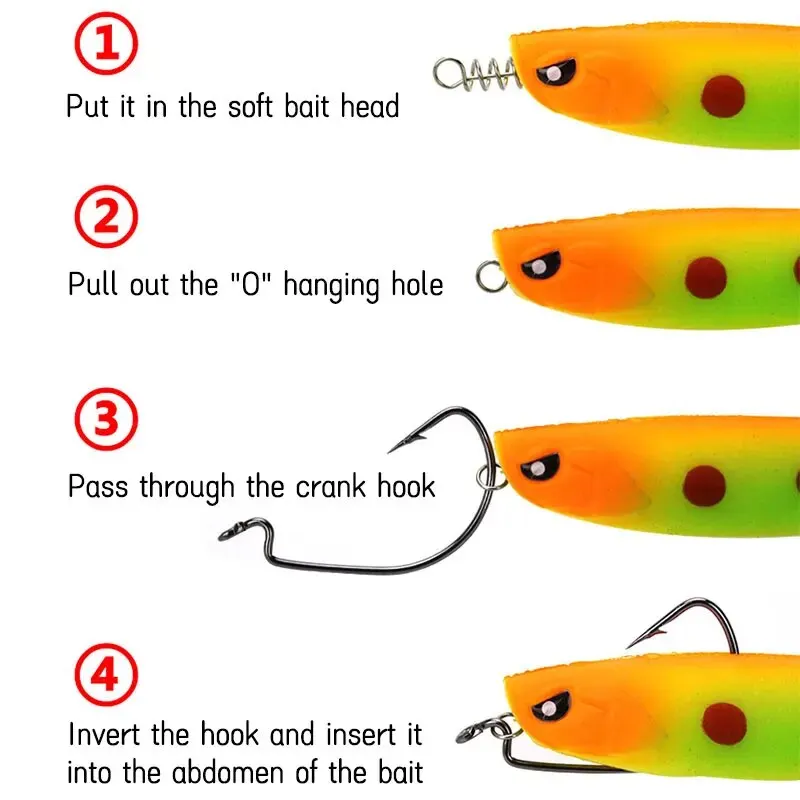 1
Put it in the soft bait head

2
Pull out the "O" hanging hole

3
Pass through the crank hook

4
Invert the hook and insert it into the abdomen of the bait