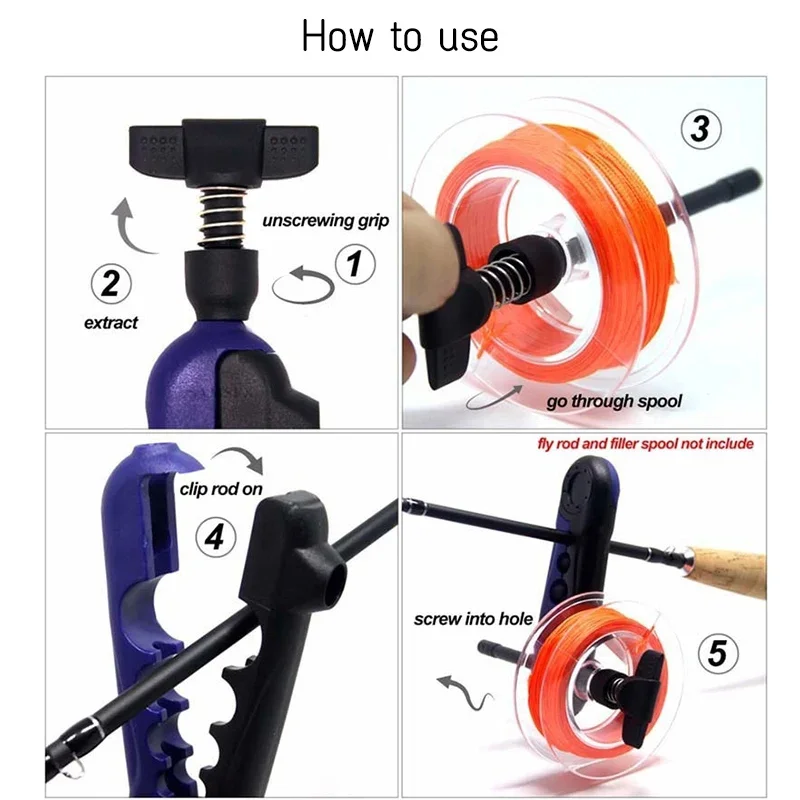 How to use

unscrewing grip
1
2
extract

3
go through spool

clip rod on
4

fly rod and filler spool not include
screw into hole
5