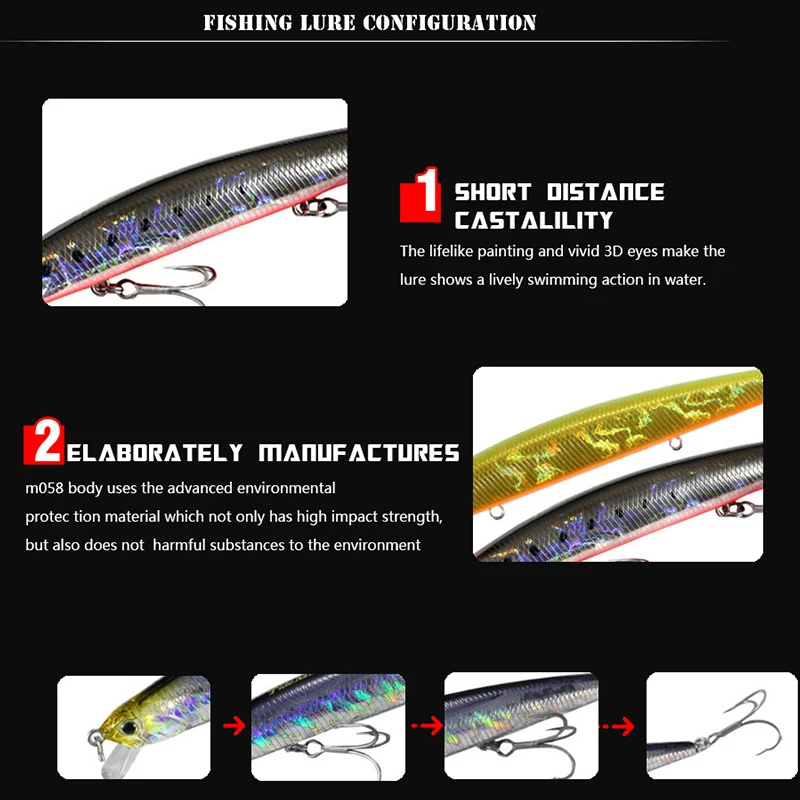 FISHING LURE CONFIGURATION

1 SHORT DISTANCE CASTALILITY

The lifelike painting and vivid 3D eyes make the lure shows a lively swimming action in water.

2 ELABORATELY MANUFACTURES

m058 body uses the advanced environmental protec tion material which not only has high impact strength, but also does not harmful substances to the environment