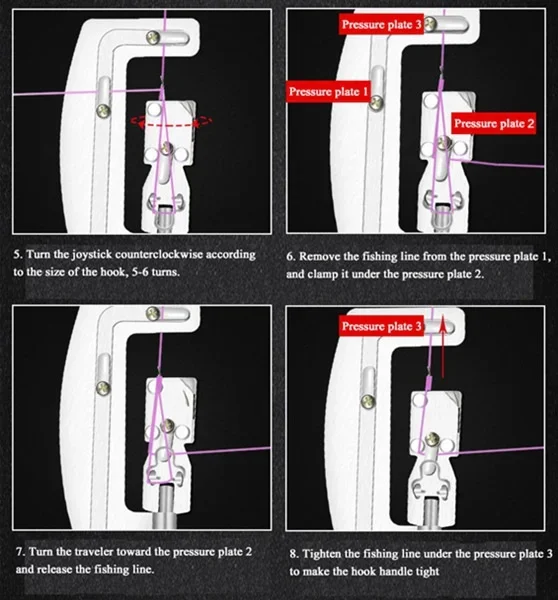 5. Turn the joystick counterclockwise according to the size of the hook, 5-6 turns.

Pressure plate 3

Pressure plate 1

Pressure plate 2

6. Remove the fishing line from the pressure plate 1, and clamp it under the pressure plate 2.

7. Turn the traveler toward the pressure plate 2 and release the fishing line.

Pressure plate 3

8. Tighten the fishing line under the pressure plate 3 to make the hook handle tight