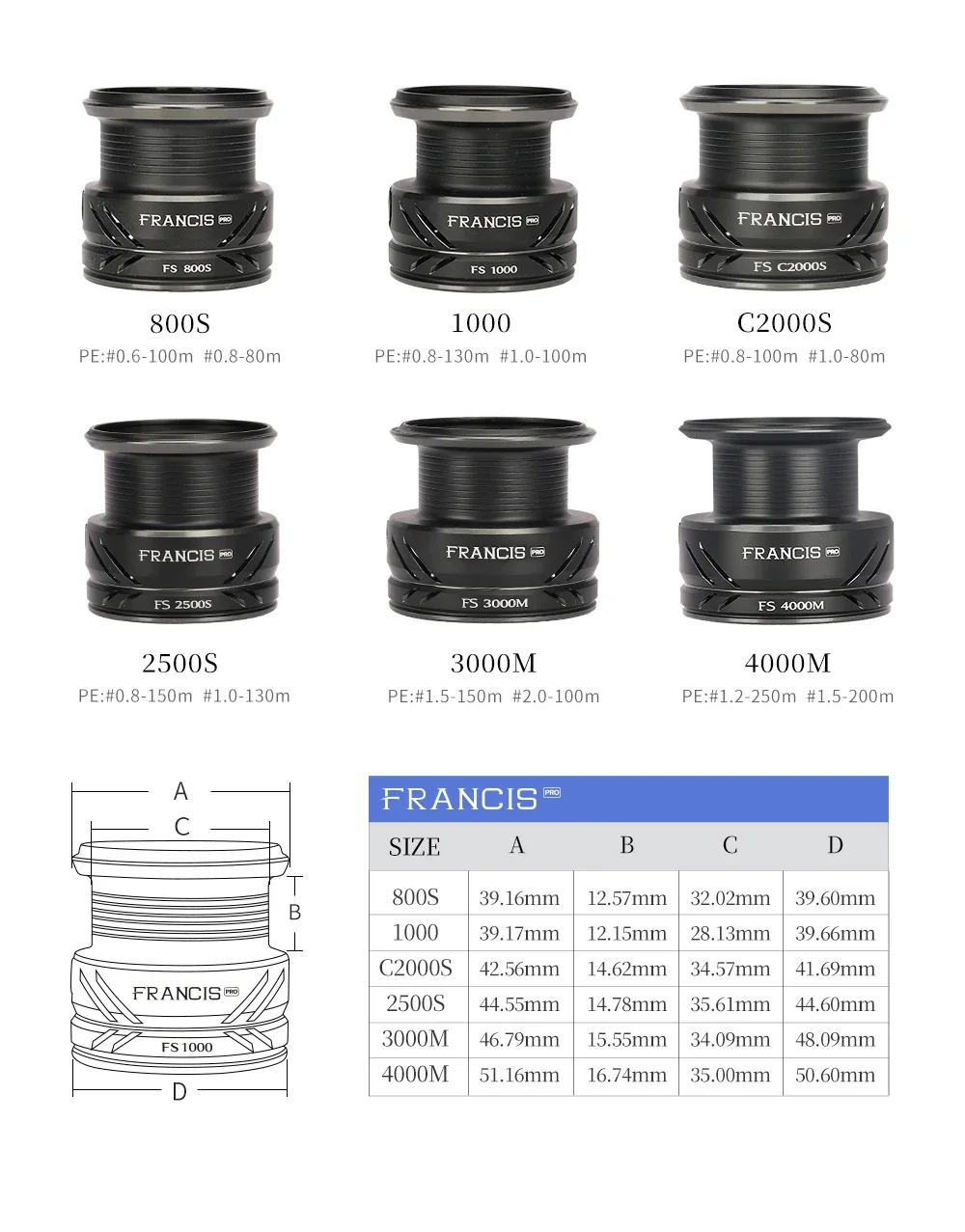 FRANCIS PRO
FS 800S

800S
PE:#0.6-100m #0.8-80m

FRANCIS PRO
FS 1000

1000
PE:#0.8-130m #1.0-100m

FRANCIS PRO
FS C2000S

C2000S
PE:#0.8-100m #1.0-80m

FRANCIS PRO
FS 2500S

2500S
PE:#0.8-150m #1.0-130m

FRANCIS PRO
FS 3000M

3000M
PE:#1.5-150m #2.0-100m

FRANCIS PRO
FS 4000M

4000M
PE:#1.2-250m #1.5-200m

A
C
B
FRANCIS PRO
FS 1000
D

FRANCIS PRO

| SIZE | A | B | C | D |
|---|---|---|---|---|
| 800S | 39.16mm | 12.57mm | 32.02mm | 39.60mm |
| 1000 | 39.17mm | 12.15mm | 28.13mm | 39.66mm |
| C2000S | 42.56mm | 14.62mm | 34.57mm | 41.69mm |
| 2500S | 44.55mm | 14.78mm | 35.61mm | 44.60mm |
| 3000M | 46.79mm | 15.55mm | 34.09mm | 48.09mm |
| 4000M | 51.16mm | 16.74mm | 35.00mm | 50.60mm |