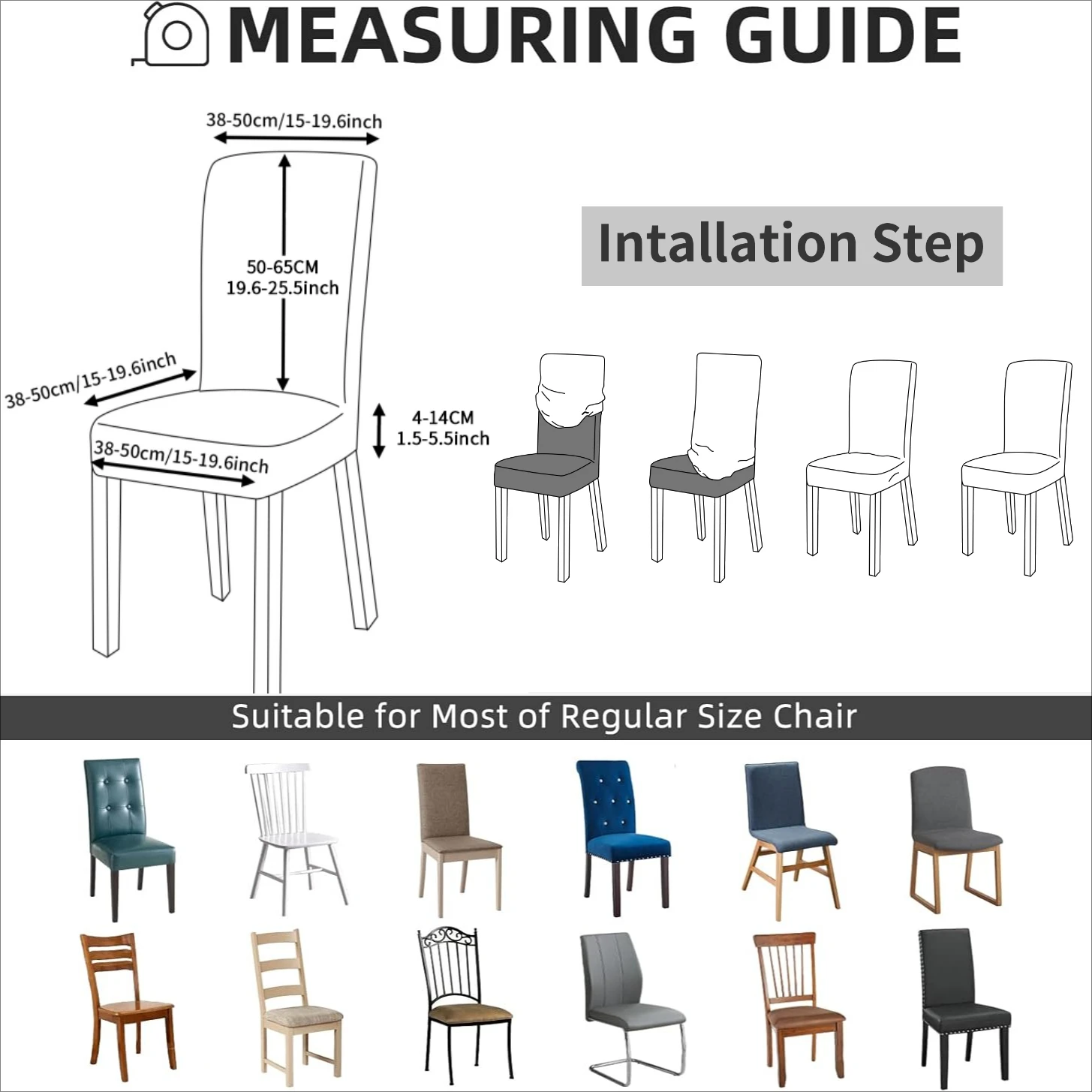 MEASURING GUIDE

38-50cm/15-19.6inch

50-65CM
19.6-25.5inch

38-50cm/15-19.6inch

38-50cm/15-19.6inch

4-14CM
1.5-5.5inch

Intallation Step

Suitable for Most of Regular Size Chair