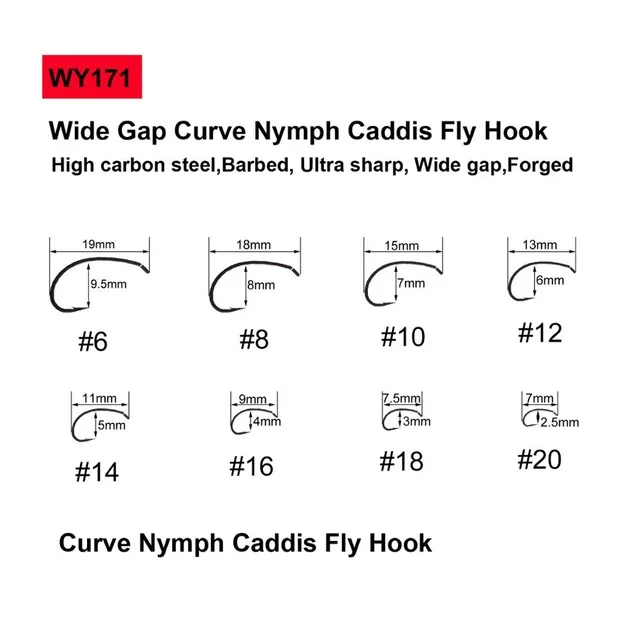 WY171

Wide Gap Curve Nymph Caddis Fly Hook

High carbon steel,Barbed, Ultra sharp, Wide gap,Forged

19mm
9.5mm
#6

18mm
8mm
#8

15mm
7mm
#10

13mm
6mm
#12

11mm
5mm
#14

9mm
4mm
#16

7.5mm
3mm
#18

7mm
2.5mm
#20

Curve Nymph Caddis Fly Hook