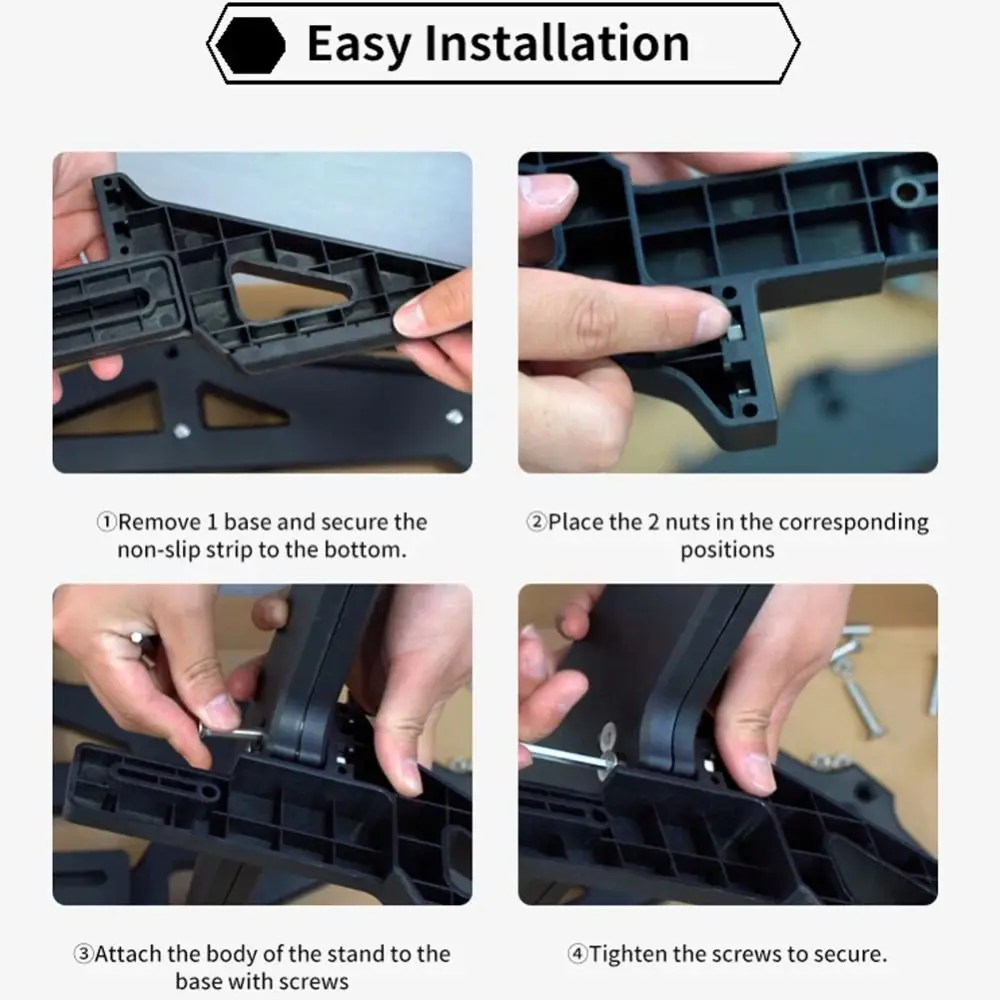 Easy Installation

①Remove 1 base and secure the non-slip strip to the bottom.

②Place the 2 nuts in the corresponding positions

③Attach the body of the stand to the base with screws

④Tighten the screws to secure.