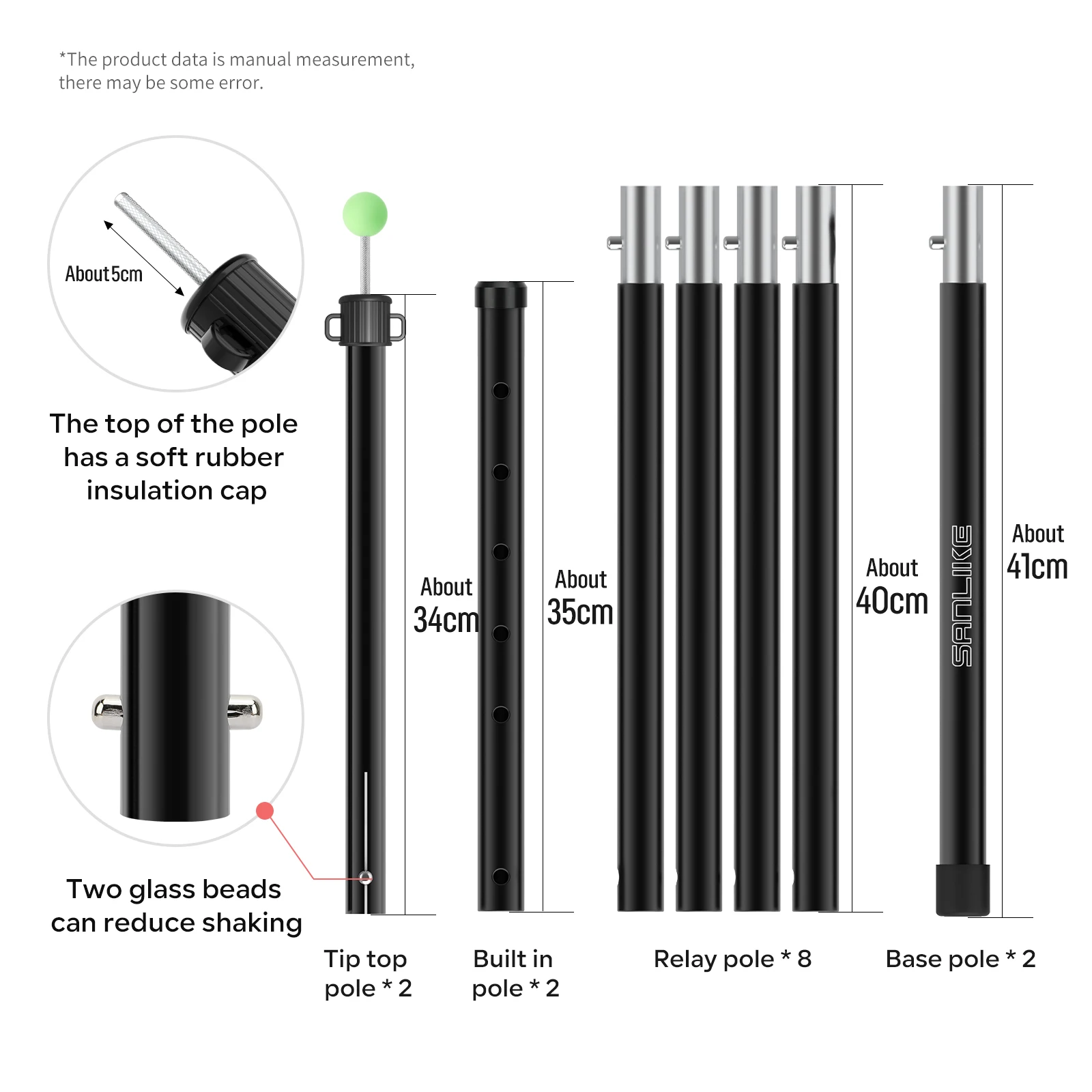 *The product data is manual measurement, there may be some error.

About 5cm

The top of the pole has a soft rubber insulation cap

Two glass beads can reduce shaking

About 34cm

About 35cm

About 40cm

SANLIKE

About 41cm

Tip top pole * 2

Built in pole * 2

Relay pole * 8

Base pole * 2