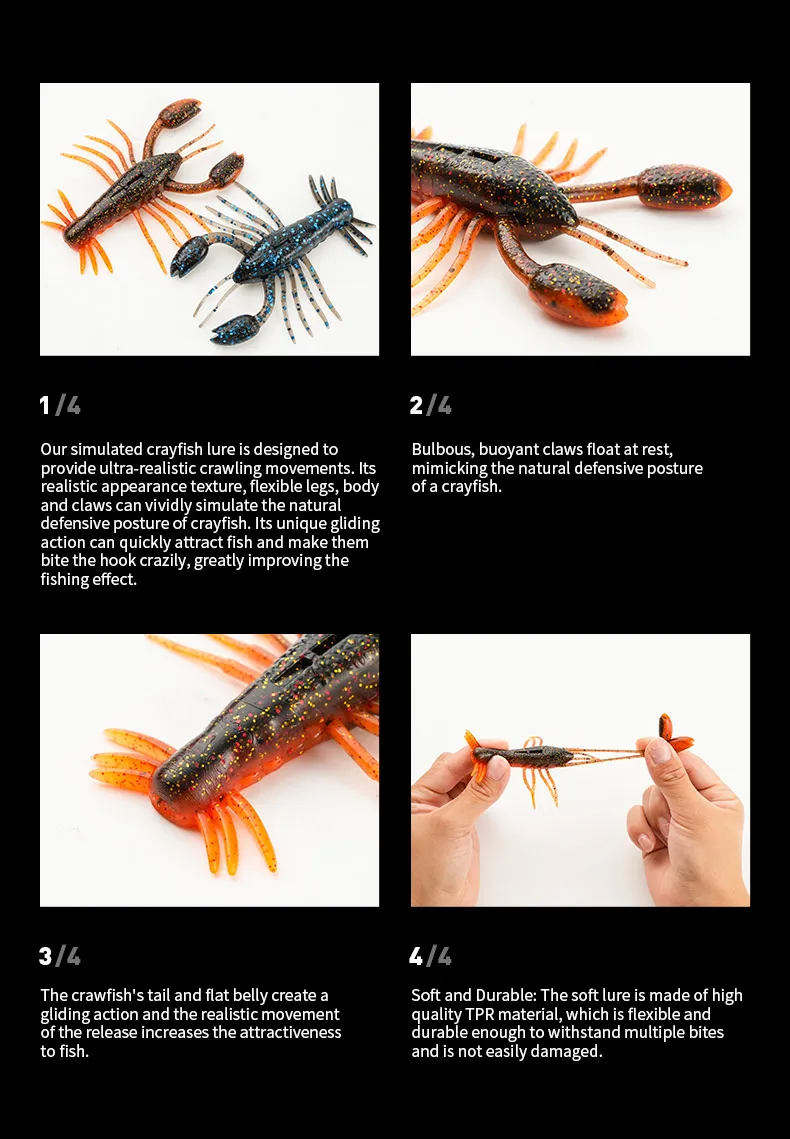 1/4

Our simulated crayfish lure is designed to provide ultra-realistic crawling movements. Its realistic appearance texture, flexible legs, body and claws can vividly simulate the natural defensive posture of crayfish. Its unique gliding action can quickly attract fish and make them bite the hook crazily, greatly improving the fishing effect.

2/4

Bulbous, buoyant claws float at rest, mimicking the natural defensive posture of a crayfish.

3/4

The crawfish's tail and flat belly create a gliding action and the realistic movement of the release increases the attractiveness to fish.

4/4

Soft and Durable: The soft lure is made of high quality TPR material, which is flexible and durable enough to withstand multiple bites and is not easily damaged.