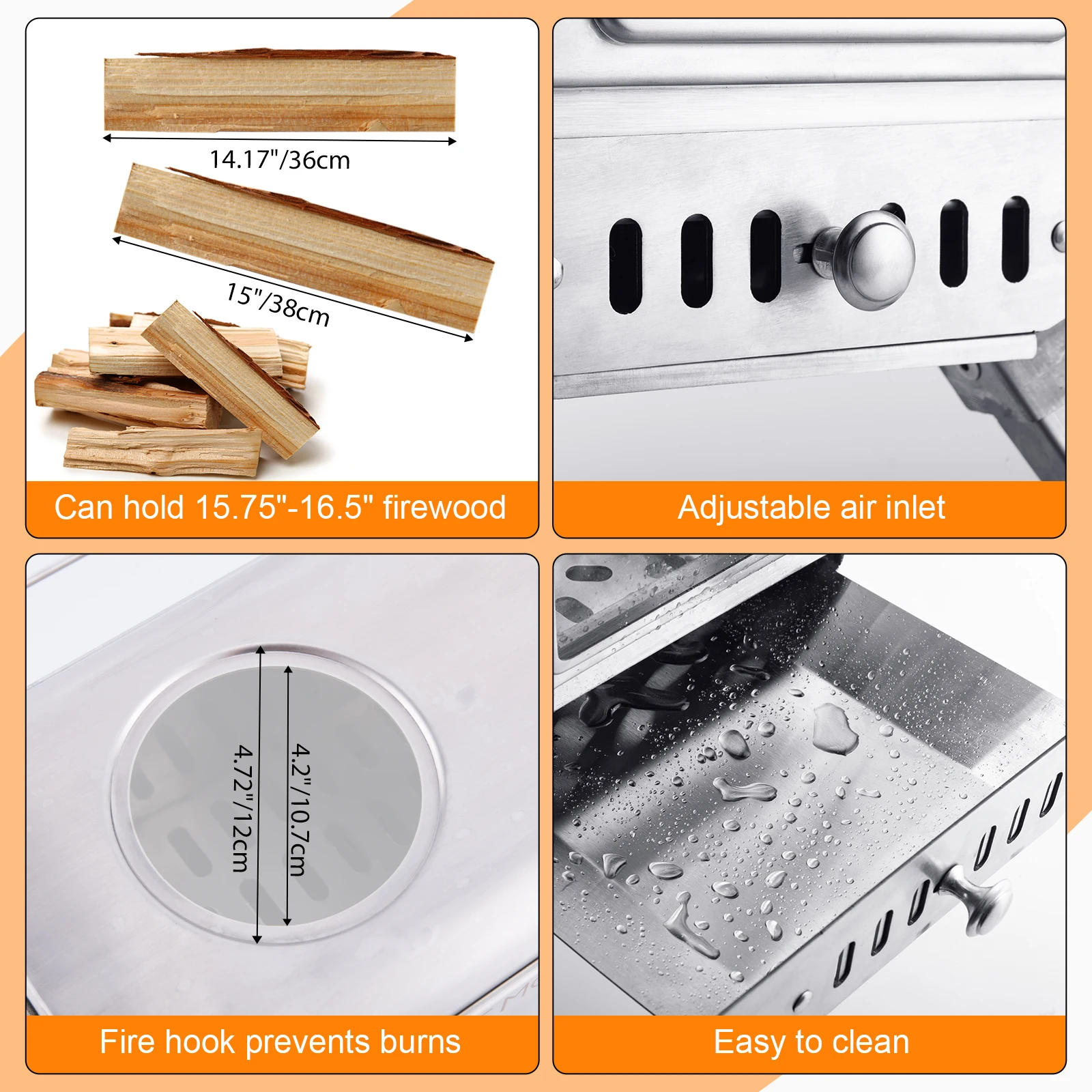 14.17"/36cm

15"/38cm

Can hold 15.75"-16.5" firewood

Adjustable air inlet

4.72"/12cm

4.2"/10.7cm

Fire hook prevents burns

Easy to clean