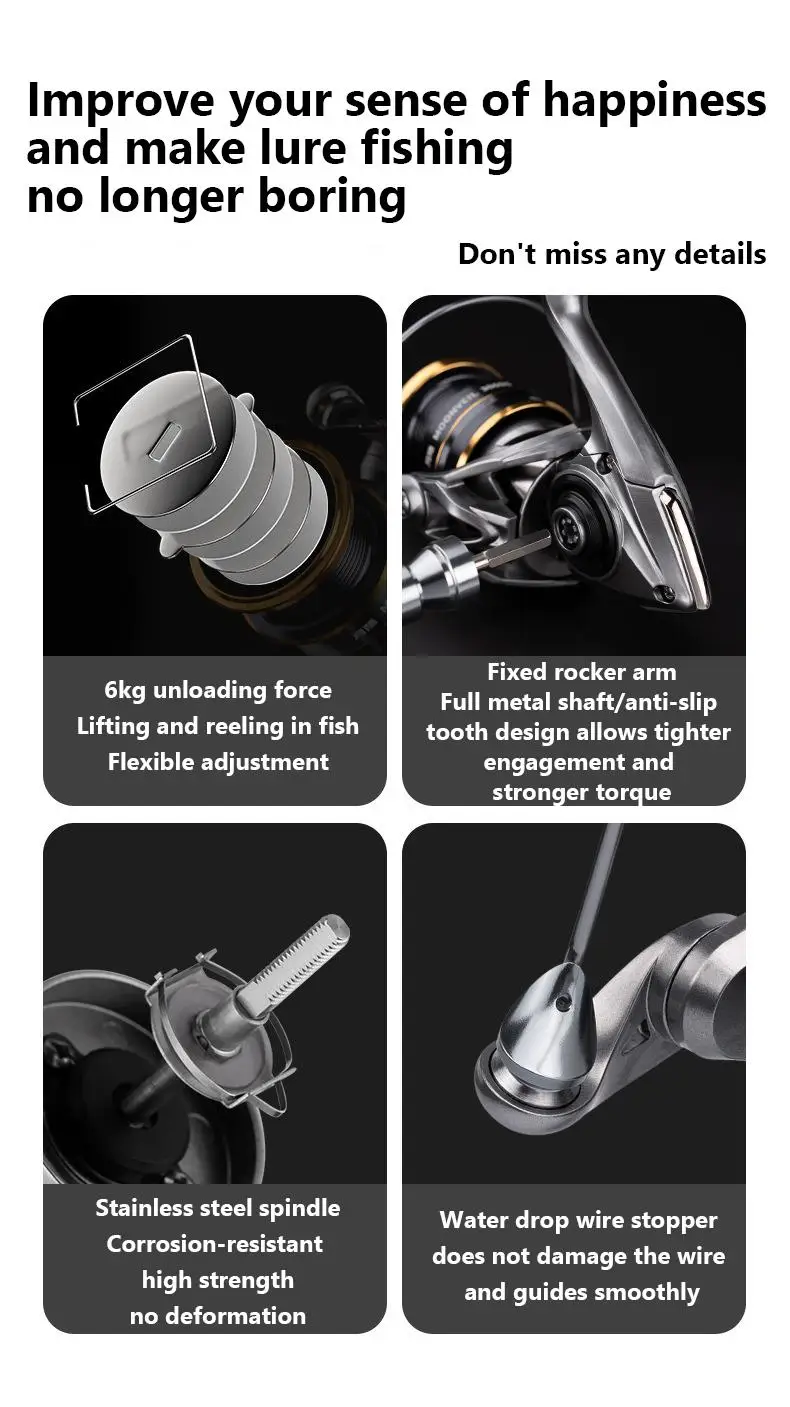 Improve your sense of happiness and make lure fishing no longer boring

Don't miss any details

6kg unloading force
Lifting and reeling in fish
Flexible adjustment

Fixed rocker arm
Full metal shaft/anti-slip tooth design allows tighter engagement and stronger torque

Stainless steel spindle
Corrosion-resistant
high strength
no deformation

Water drop wire stopper does not damage the wire and guides smoothly