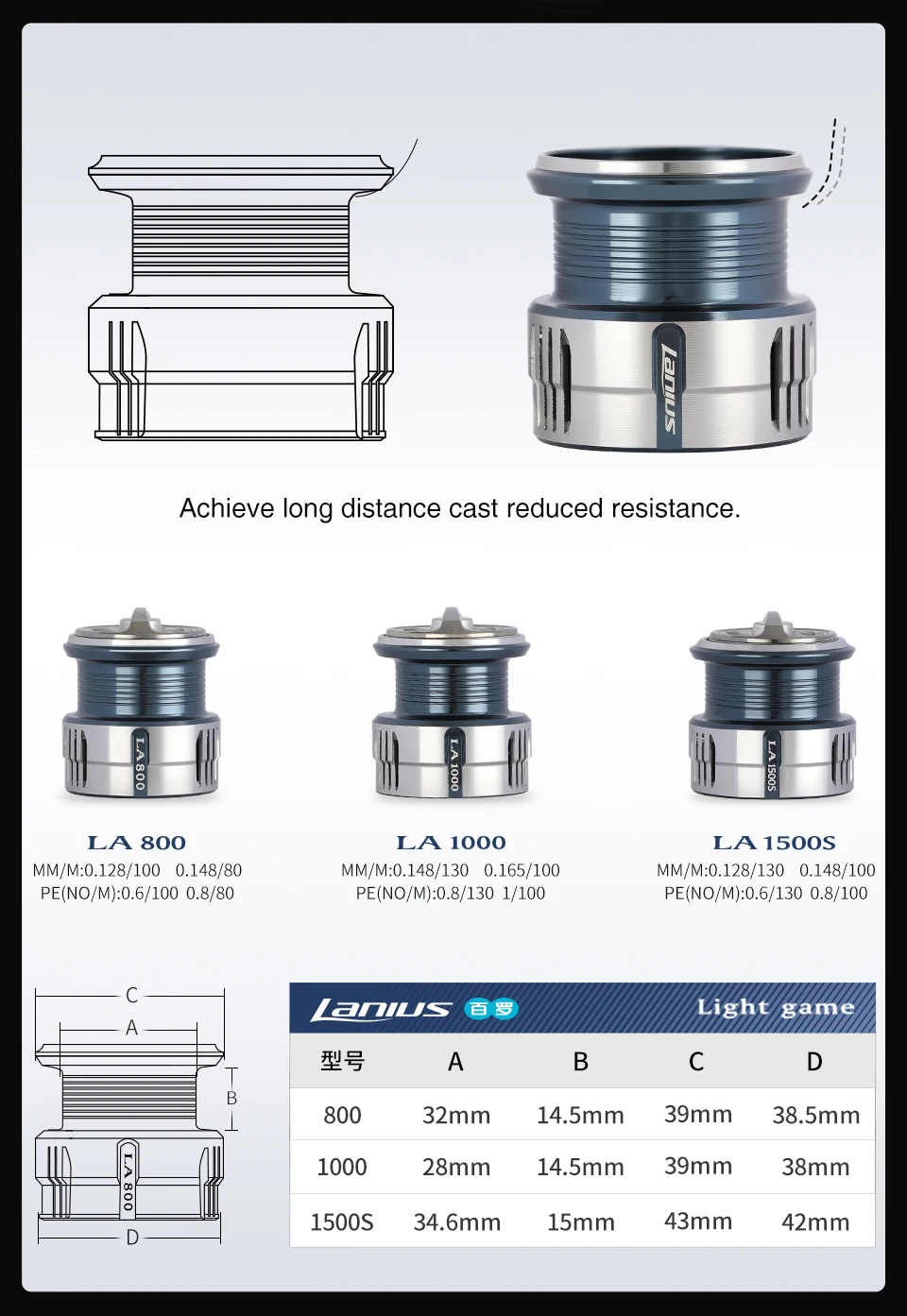 Lanius

Achieve long distance cast reduced resistance.

LA 800

LA 1000

LA 1500S

LA 800
MM/M:0.128/100 0.148/80
PE(NO/M):0.6/100 0.8/80

LA 1000
MM/M:0.148/130 0.165/100
PE(NO/M):0.8/130 1/100

LA 1500S
MM/M:0.128/130 0.148/100
PE(NO/M):0.6/130 0.8/100

C
A
B
LA 800
D

Lanius 百罗 Light game

| 型号 | A | B | C | D |
|---|---|---|---|---|
| 800 | 32mm | 14.5mm | 39mm | 38.5mm |
| 1000 | 28mm | 14.5mm | 39mm | 38mm |
| 1500S | 34.6mm | 15mm | 43mm | 42mm |