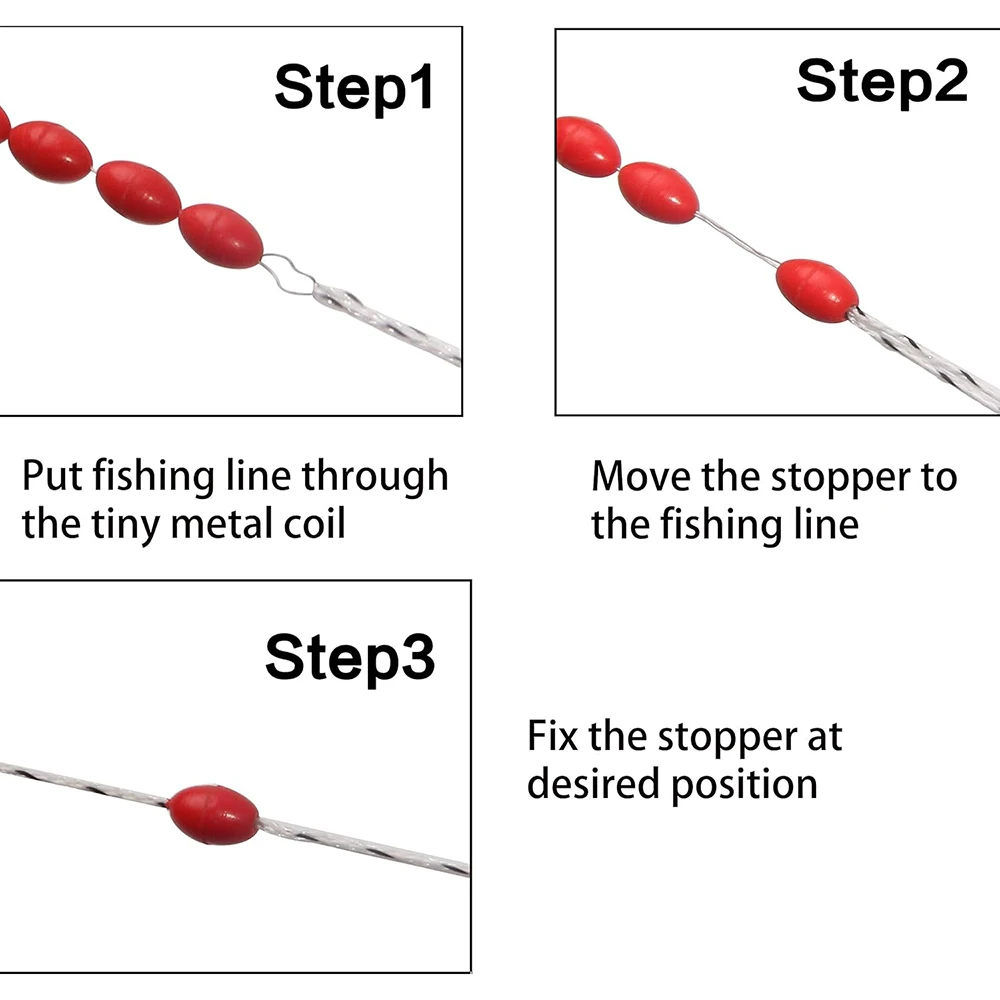 Step1

Put fishing line through the tiny metal coil

Step2

Move the stopper to the fishing line

Step3

Fix the stopper at desired position