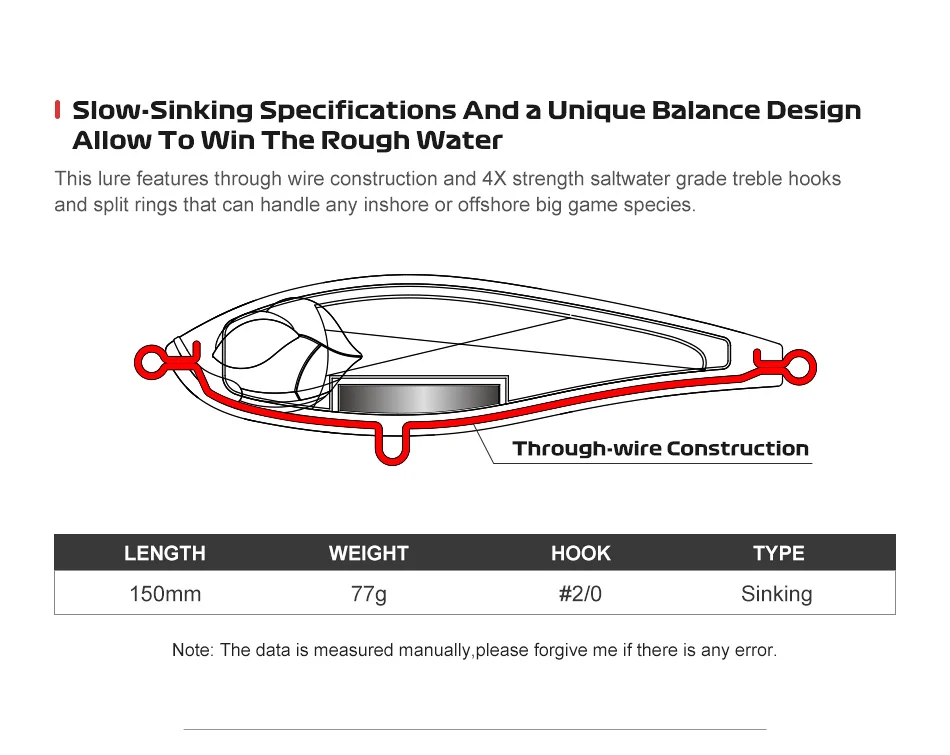 Slow-Sinking Specifications And a Unique Balance Design Allow To Win The Rough Water

This lure features through wire construction and 4X strength saltwater grade treble hooks and split rings that can handle any inshore or offshore big game species.

Through-wire Construction

| LENGTH | WEIGHT | HOOK | TYPE |
|---|---|---|---|
| 150mm | 77g | #2/0 | Sinking |

Note: The data is measured manually,please forgive me if there is any error.