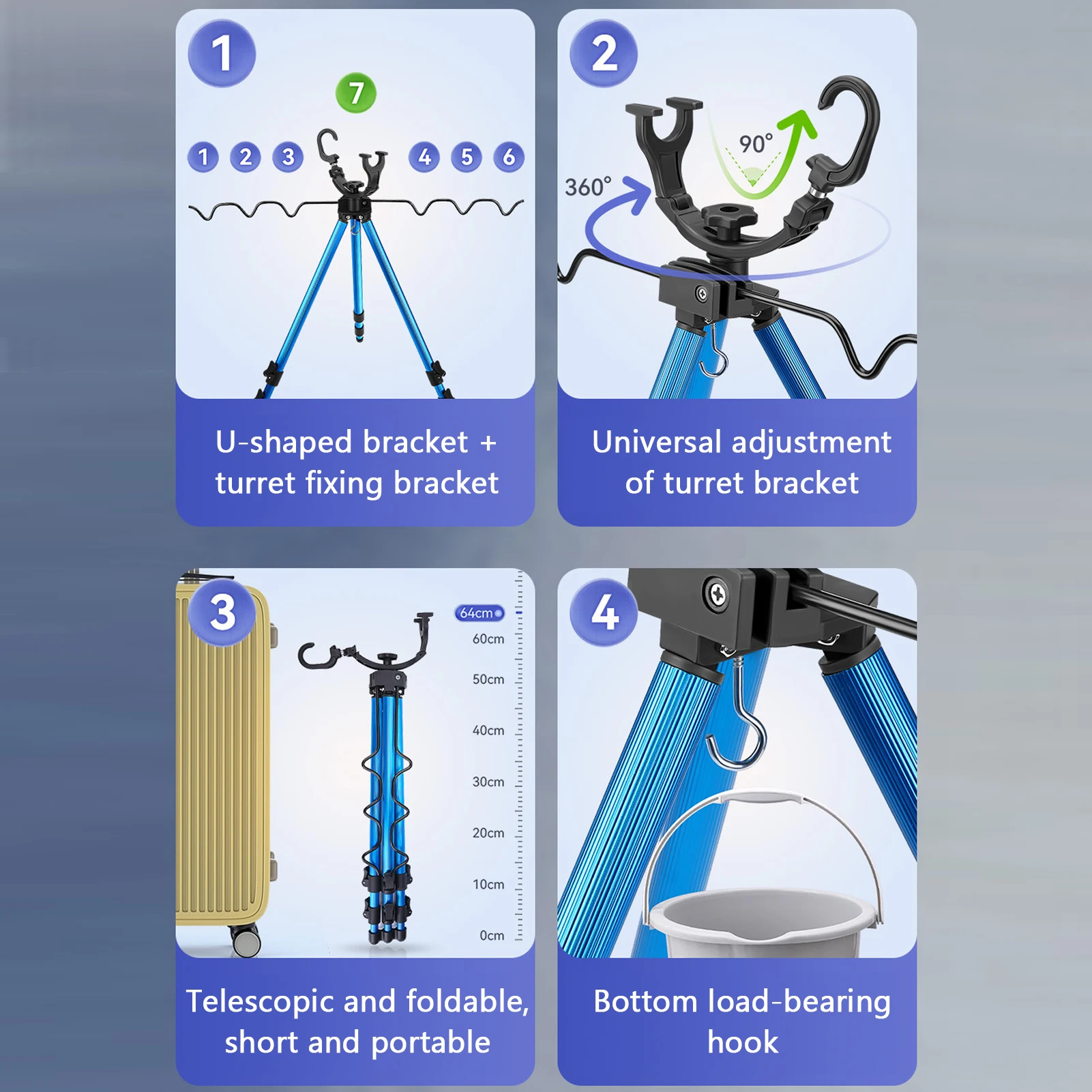 1

7

1 2 3 4 5 6

U-shaped bracket + turret fixing bracket

2

90°

360°

Universal adjustment of turret bracket

3

64cm

60cm

50cm

40cm

30cm

20cm

10cm

0cm

Telescopic and foldable, short and portable

4

Bottom load-bearing hook