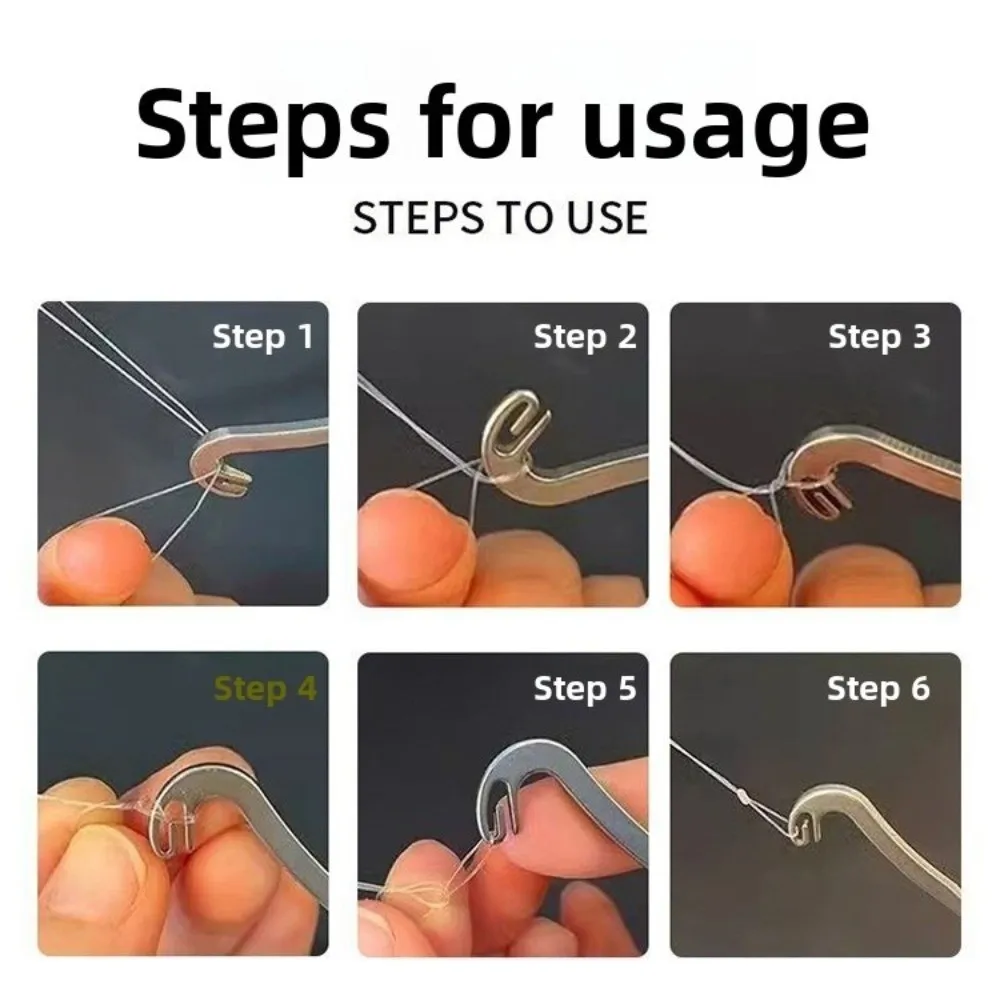 Steps for usage

STEPS TO USE

Step 1

Step 2

Step 3

Step 4

Step 5

Step 6