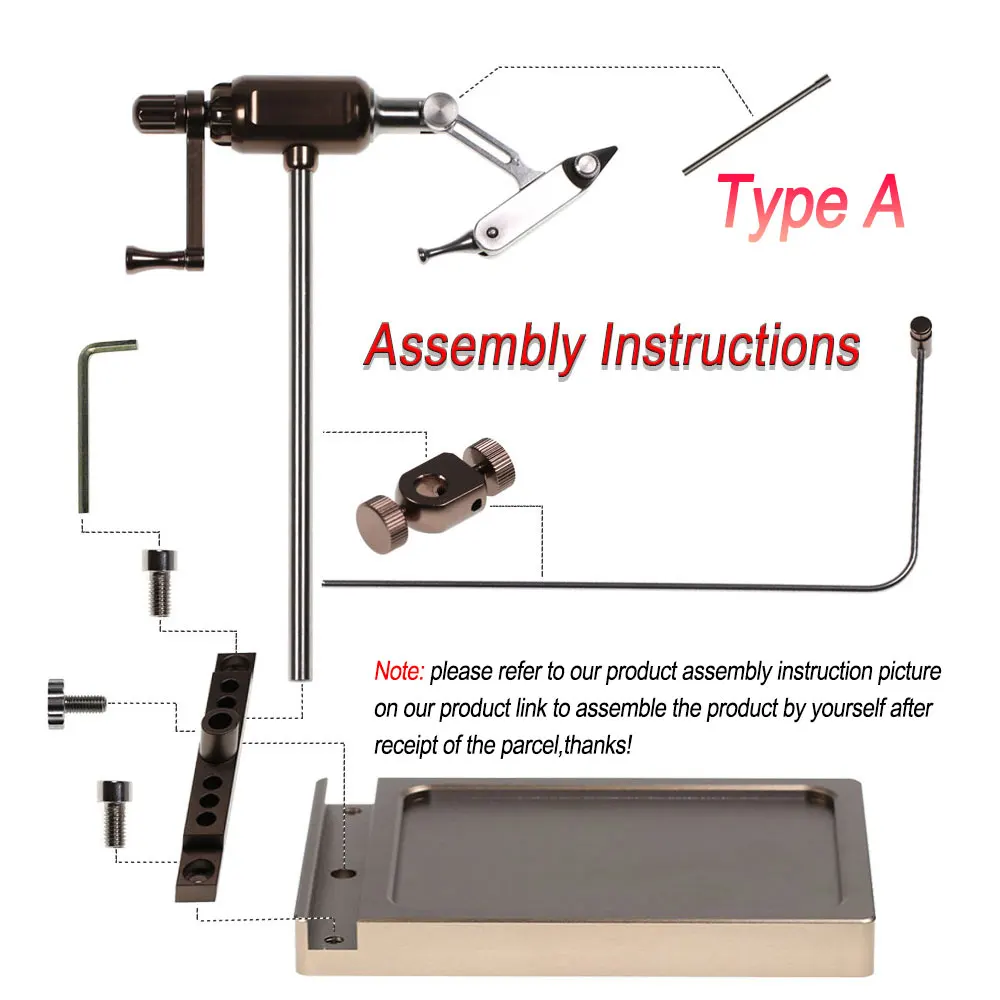 Type A

Assembly Instructions

Note: please refer to our product assembly instruction picture on our product link to assemble the product by yourself after receipt of the parcel,thanks!